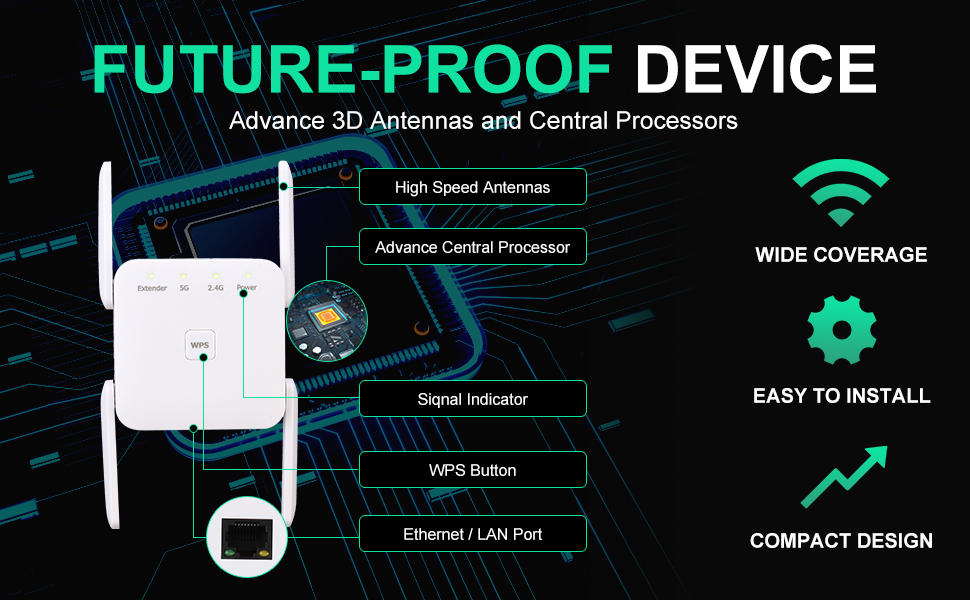 FUTURE-PROOF DEVICE

Advance 3D Antennas and Central Processors

Extender 5G 2.4G Power

WPS

High Speed Antennas

Advance Central Processor

Siqnal Indicator

WPS Button

Ethernet / LAN Port

WIDE COVERAGE

EASY TO INSTALL

COMPACT DESIGN