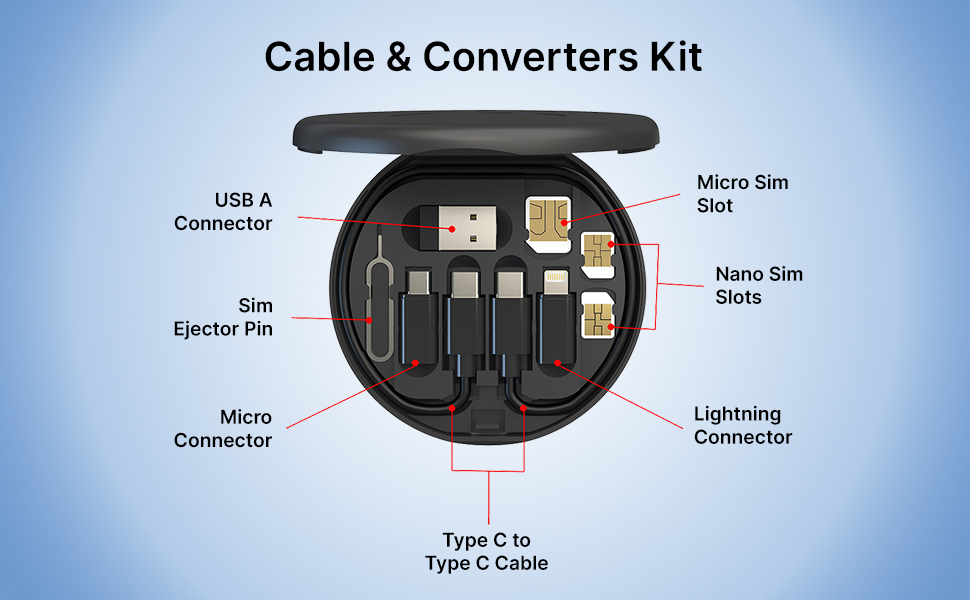 Cable & Converters Kit

USB A Connector

Sim Ejector Pin

Micro Connector

Micro Sim Slot

Nano Sim Slots

Lightning Connector

Type C to Type C Cable