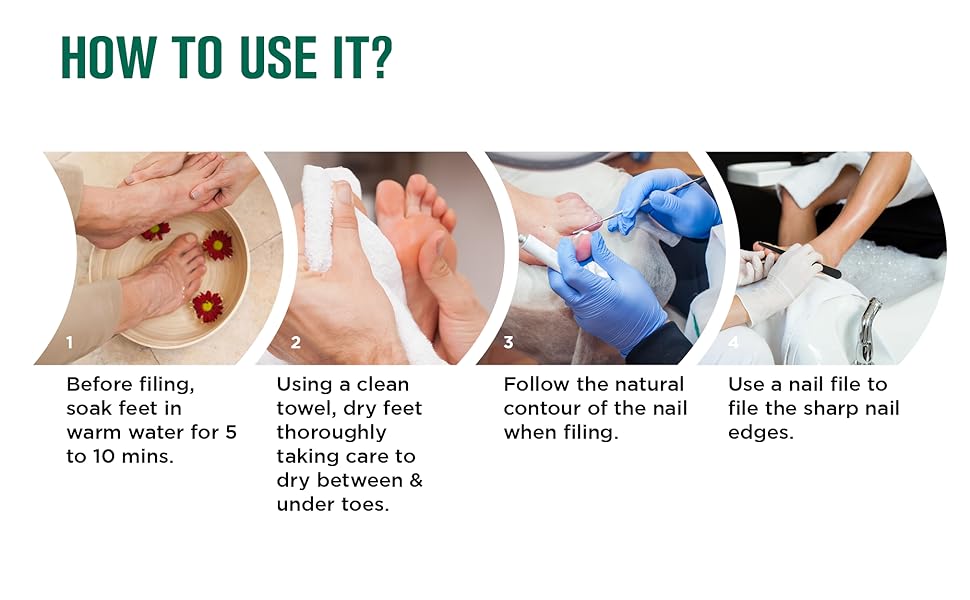 HOW TO USE IT?

1

Before filing, soak feet in warm water for 5 to 10 mins.

2

Using a clean towel, dry feet thoroughly taking care to dry between & under toes.

3

Follow the natural contour of the nail when filing.

4

Use a nail file to file the sharp nail edges.