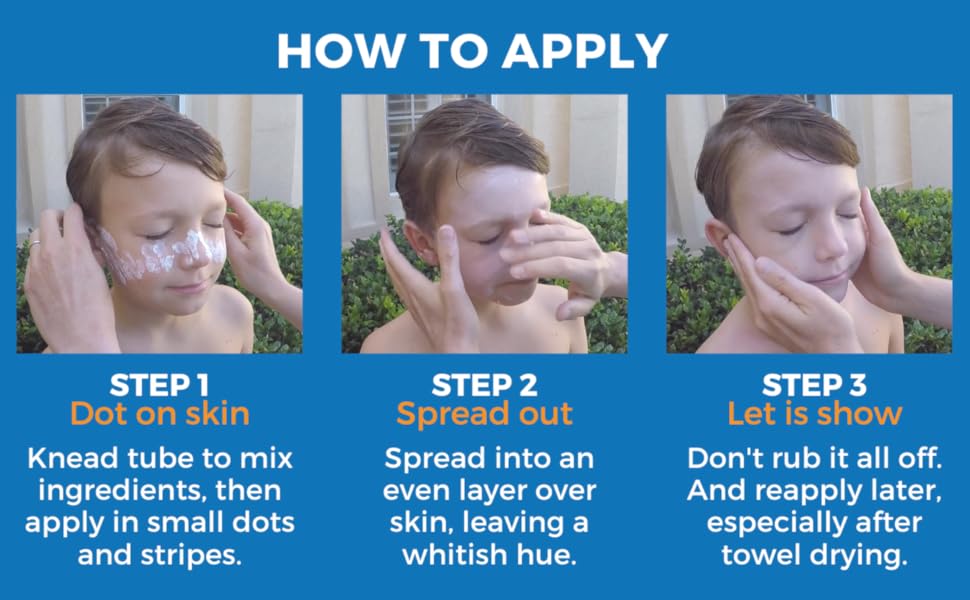 HOW TO APPLY

STEP 1
Dot on skin
Knead tube to mix ingredients, then apply in small dots and stripes.

STEP 2
Spread out
Spread into an even layer over skin, leaving a whitish hue.

STEP 3
Let is show
Don't rub it all off. And reapply later, especially after towel drying.