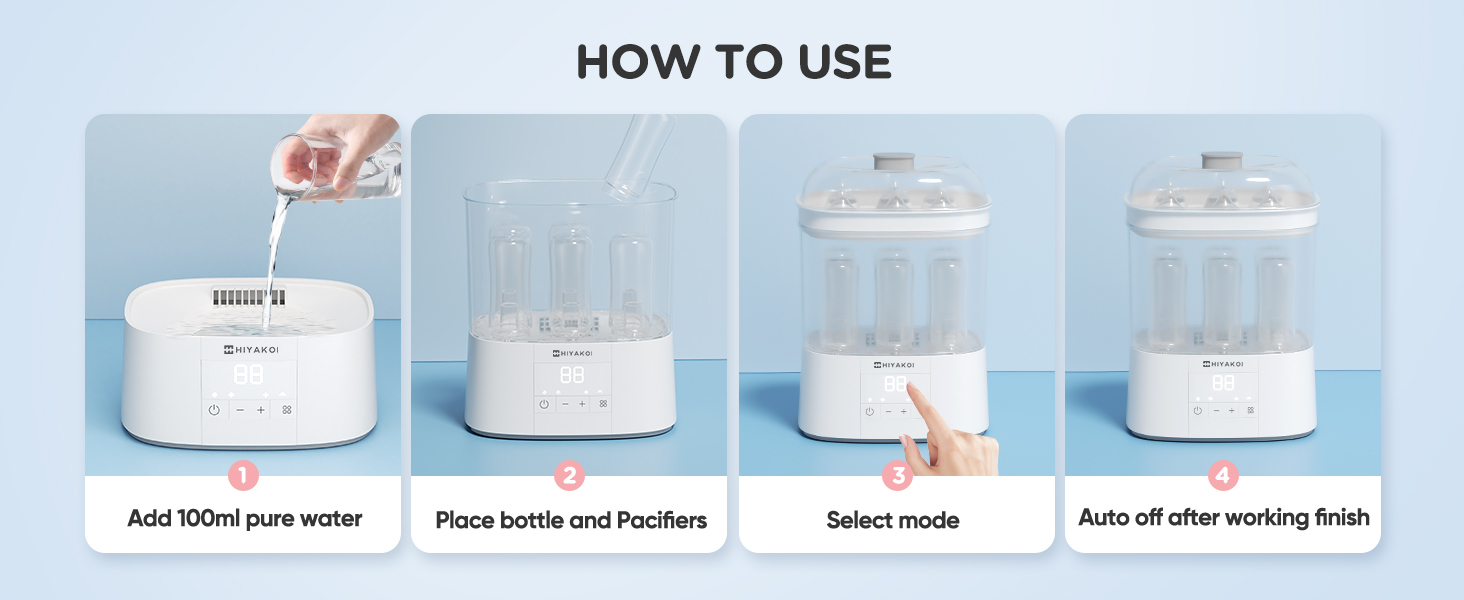 HOW TO USE

HIYAKOI
88

1
Add 100ml pure water

HIYAKOI
88

2
Place bottle and Pacifiers

HIYAKOI
88

3
Select mode

HIYAKOI
88

4
Auto off after working finish