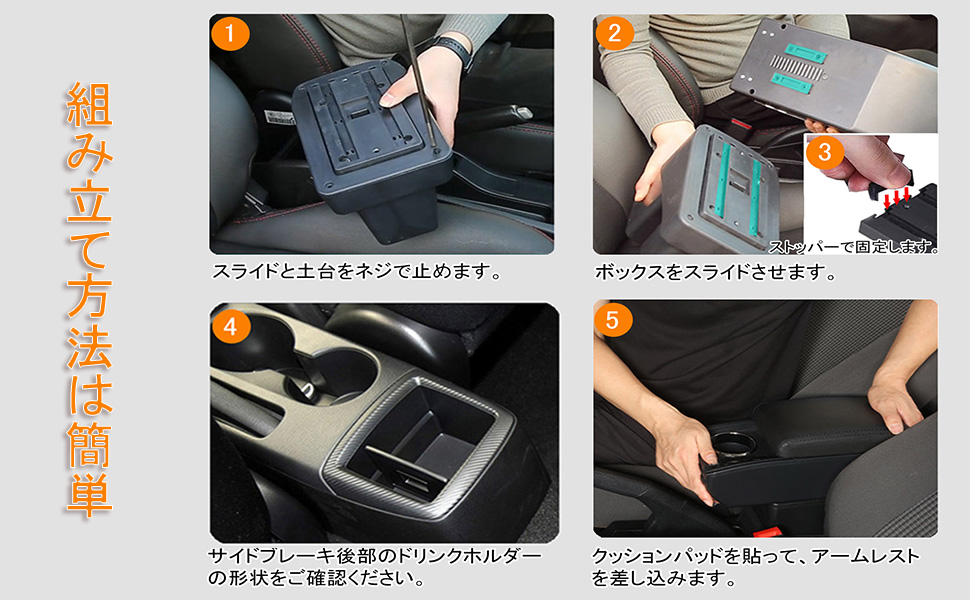 組み立て方法は簡単

1
スライドと土台をネジで止めます。

2
3
ストッパーで固定します。
ボックスをスライドさせます。

4
サイドブレーキ後部のドリンクホルダーの形状をご確認ください。

5
クッションパッドを貼って、アームレストを差し込みます。