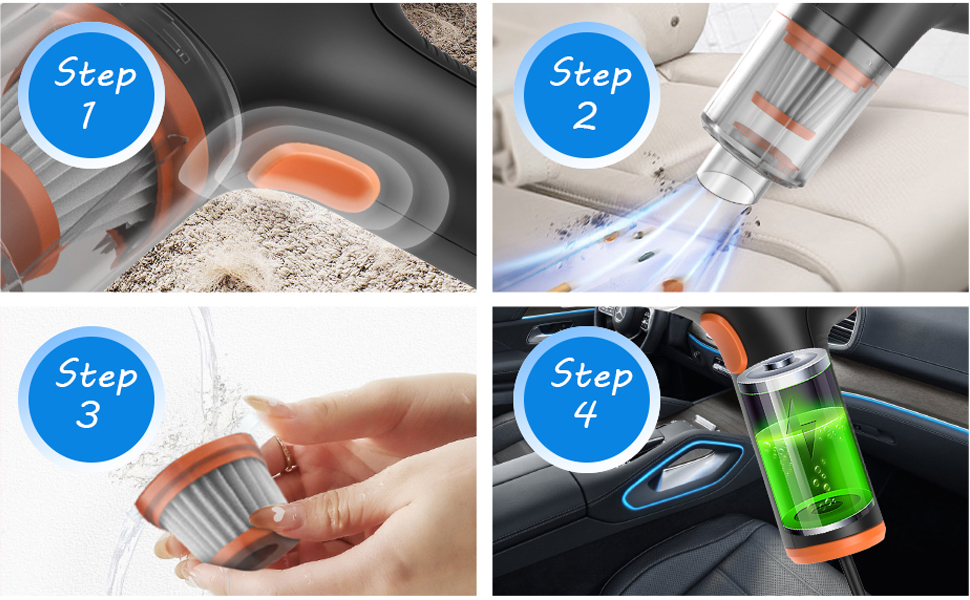 Step 1

Step 2

Step 3

Step 4