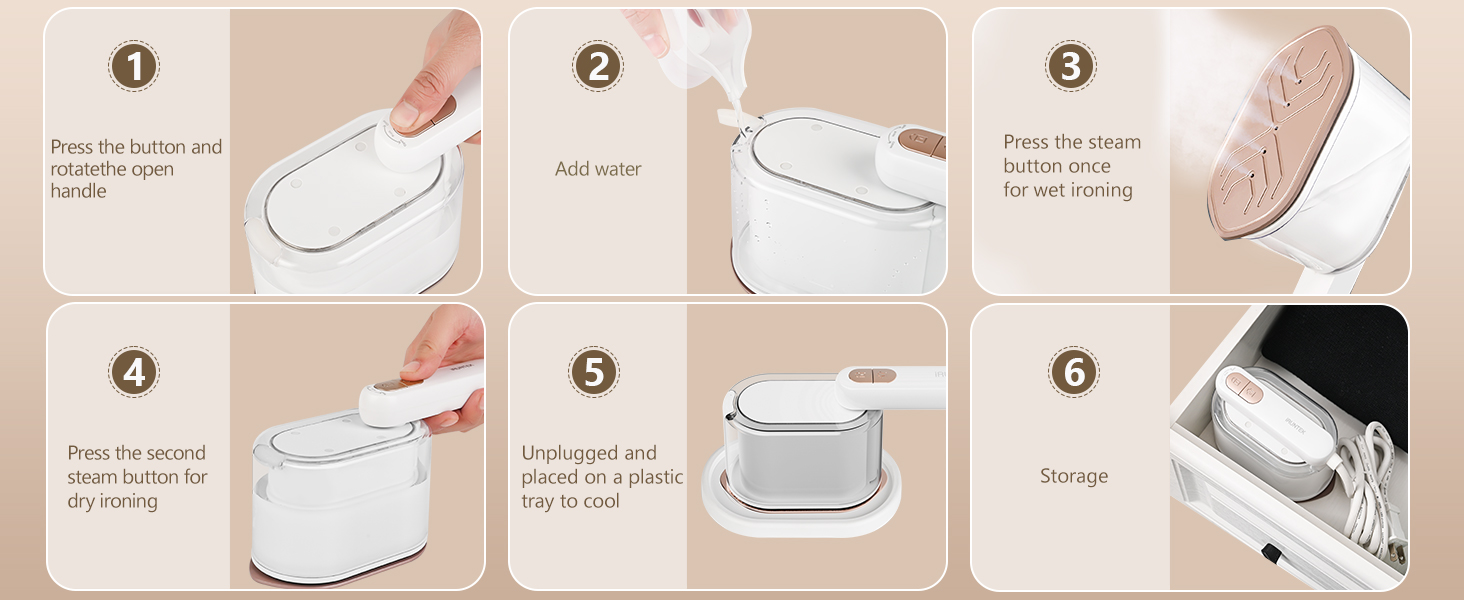 1

Press the button and rotatethe open handle

2

Add water

3

Press the steam button once for wet ironing

4

Press the second steam button for dry ironing

5

Unplugged and placed on a plastic tray to cool

6

Storage