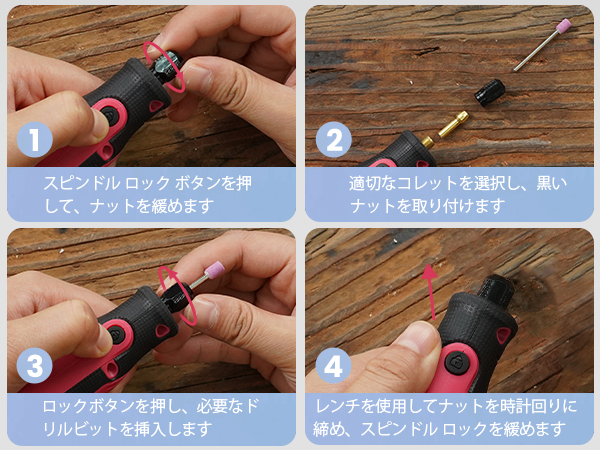 1

スピンドル ロック ボタンを押して、ナットを緩めます

2

適切なコレットを選択し、黒いナットを取り付けます

3

ロックボタンを押し、必要なドリルビットを挿入します

4

レンチを使用してナットを時計回りに締め、スピンドル ロックを緩めます