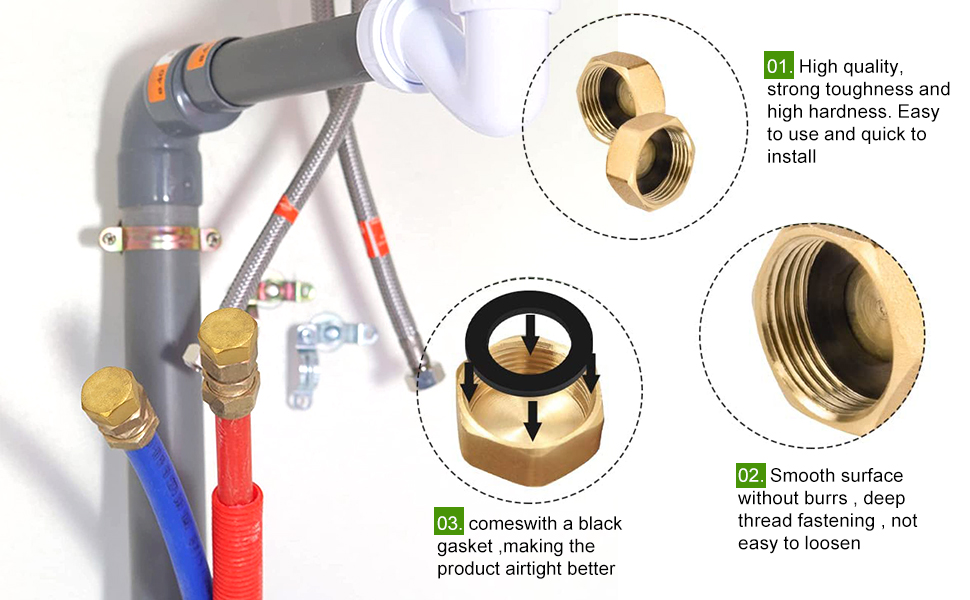 01. High quality, strong toughness and high hardness. Easy to use and quick to install

02. Smooth surface without burrs , deep thread fastening , not easy to loosen

03. comeswith a black gasket ,making the product airtight better