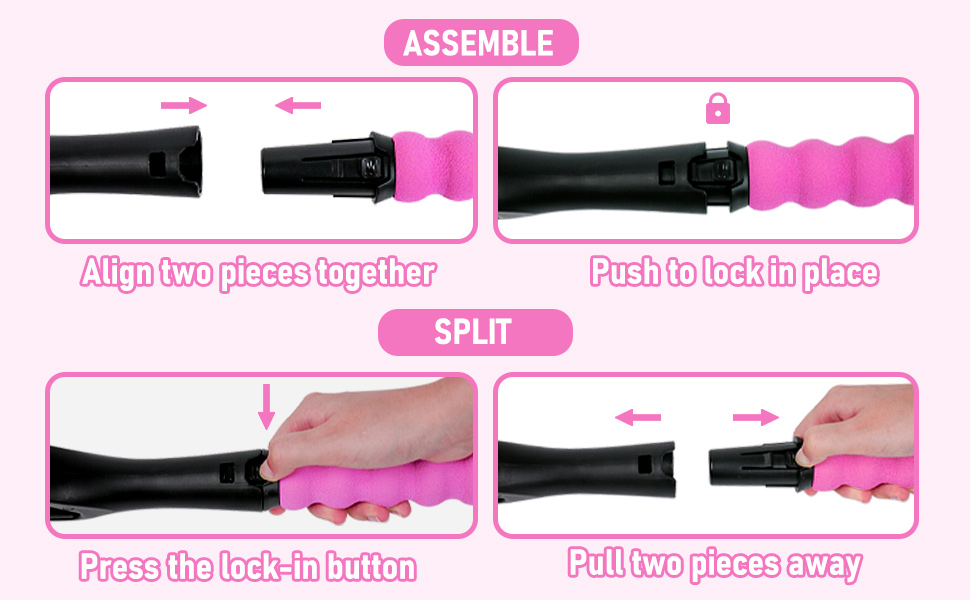 ASSEMBLE

Align two pieces together

Push to lock in place

SPLIT

Press the lock-in button

Pull two pieces away