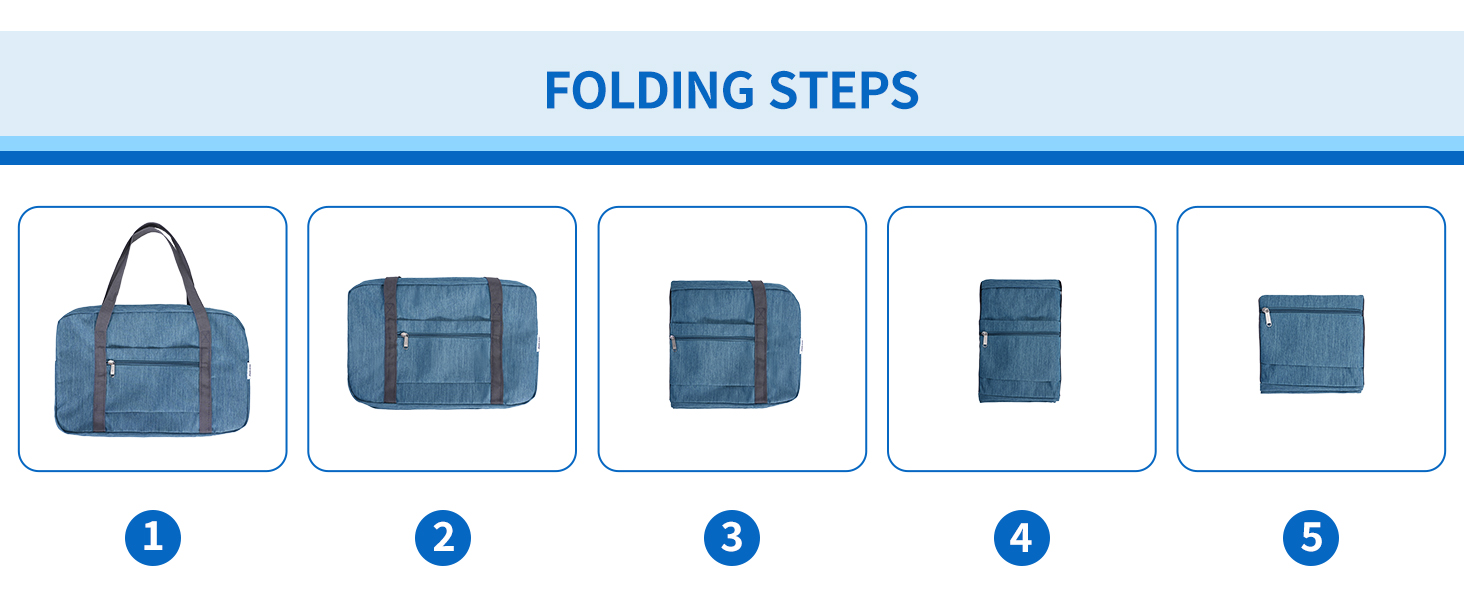 FOLDING STEPS

1

2

3

4

5