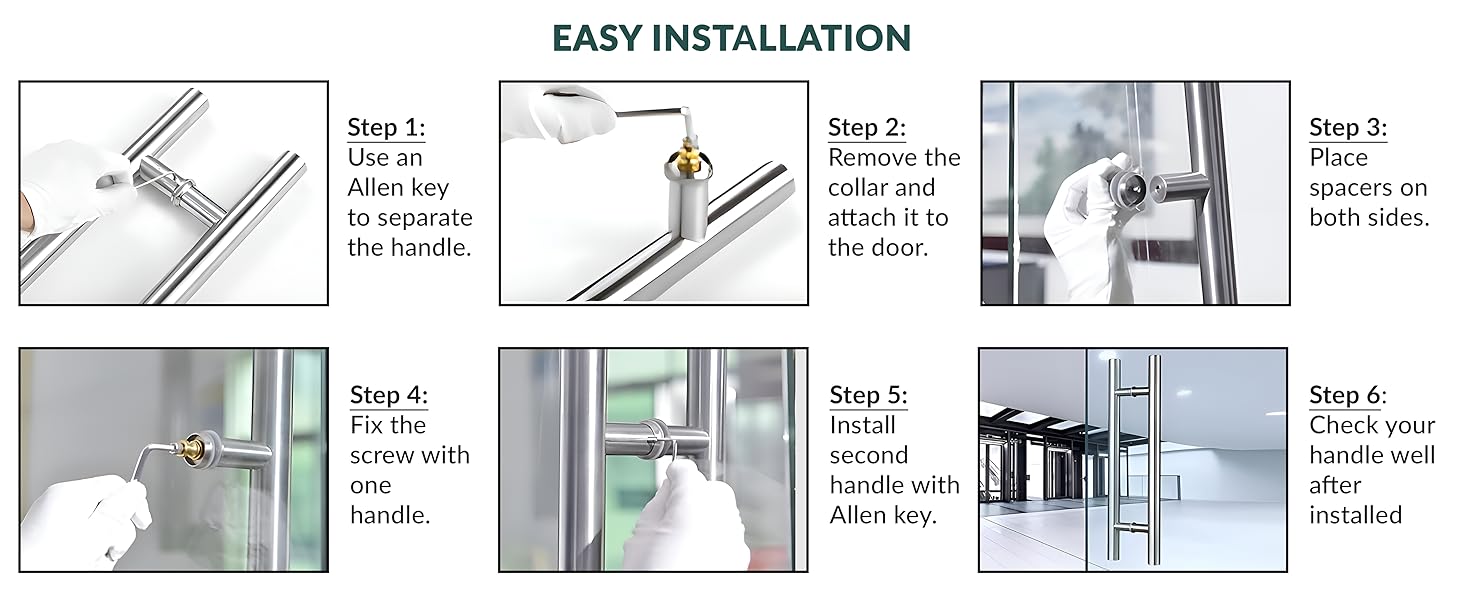 EASY INSTALLATION

Step 1:
Use an Allen key to separate the handle.

Step 2:
Remove the collar and attach it to the door.

Step 3:
Place spacers on both sides.

Step 4:
Fix the screw with one handle.

Step 5:
Install second handle with Allen key.

Step 6:
Check your handle well after installed