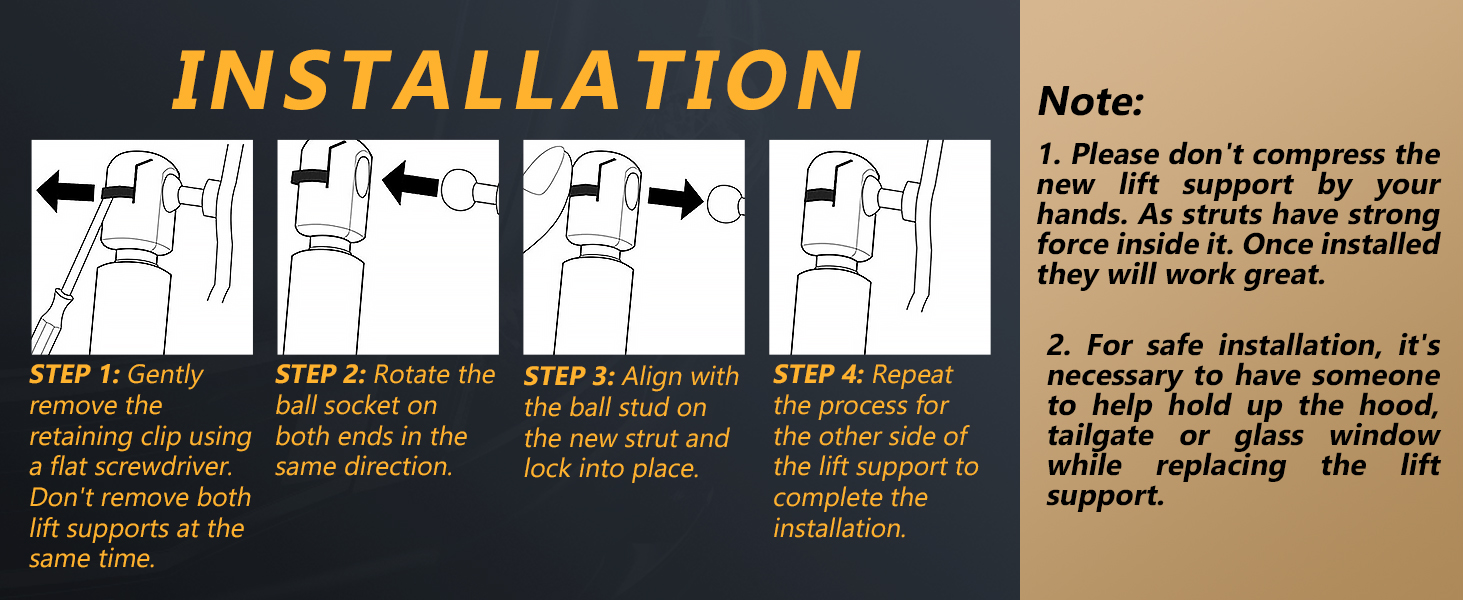 INSTALLATION

STEP 1: Gently remove the retaining clip using a flat screwdriver. Don't remove both lift supports at the same time.

STEP 2: Rotate the ball socket on both ends in the same direction.

STEP 3: Align with the ball stud on the new strut and lock into place.

STEP 4: Repeat the process for the other side of the lift support to complete the installation.

Note:

1. Please don't compress the new lift support by your hands. As struts have strong force inside it. Once installed they will work great.

2. For safe installation, it's necessary to have someone to help hold up the hood, tailgate or glass window while replacing the lift support.