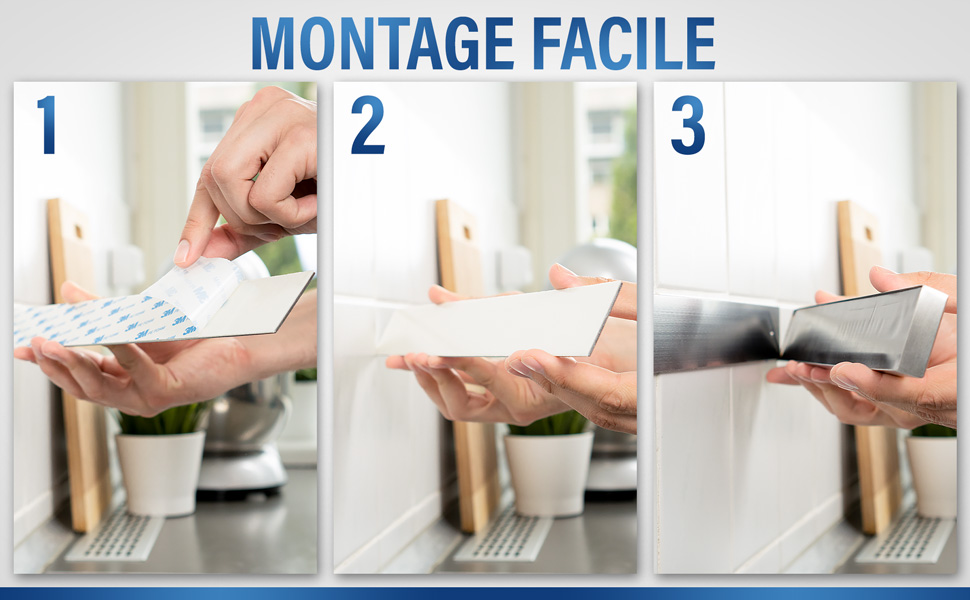 MONTAGE FACILE

1

2

3