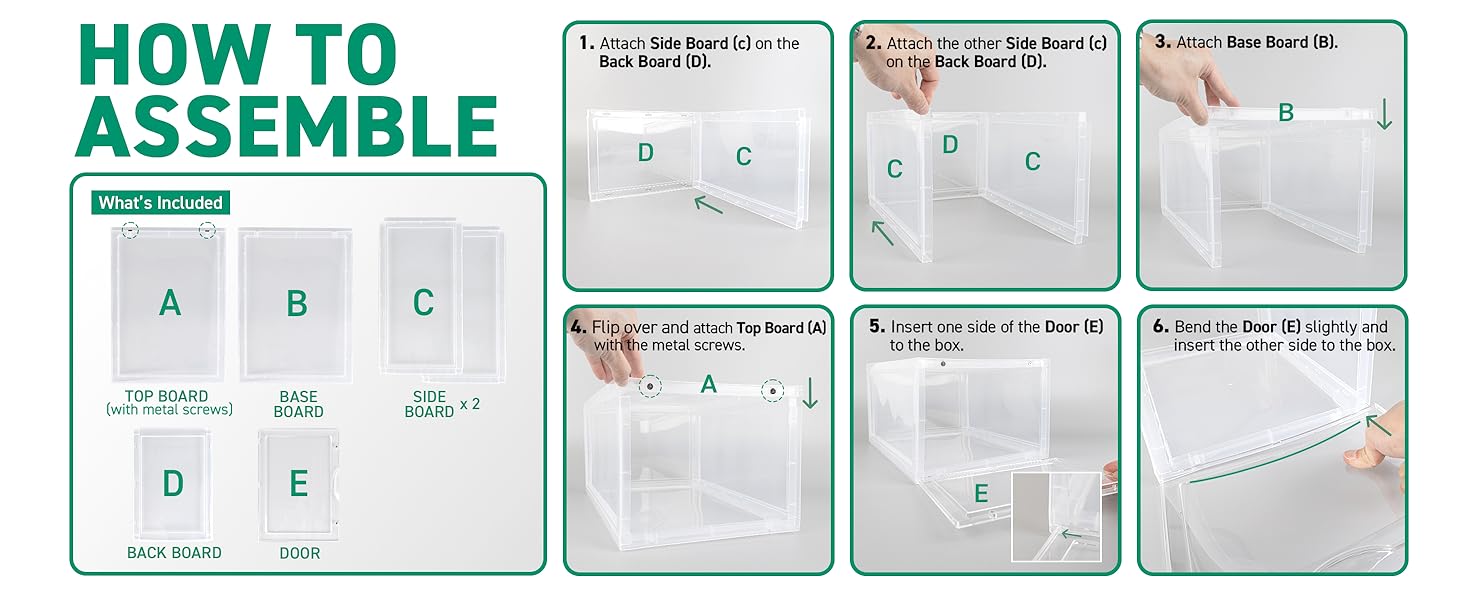 HOW TO ASSEMBLE

What's Included

A
TOP BOARD (with metal screws)

B
BASE BOARD

C
SIDE BOARD x 2

D
BACK BOARD

E
DOOR

1. Attach Side Board (c) on the Back Board (D).

D C

2. Attach the other Side Board (c) on the Back Board (D).

C D C

3. Attach Base Board (B).

B

4. Flip over and attach Top Board (A) with the metal screws.

A

5. Insert one side of the Door (E) to the box.

E

6. Bend the Door (E) slightly and insert the other side to the box.