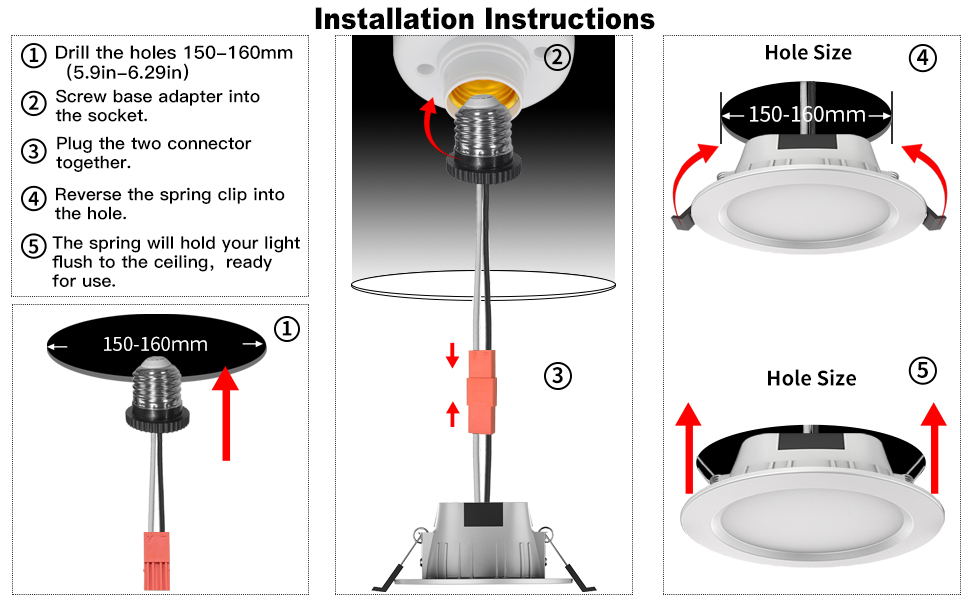 Installation Instructions

① Drill the holes 150–160mm (5.9in–6.29in)

② Screw base adapter into the socket.

③ Plug the two connector together.

④ Reverse the spring clip into the hole.

⑤ The spring will hold your light flush to the ceiling, ready for use.

150-160mm ①

②

③

Hole Size ④

150-160mm

Hole Size ⑤