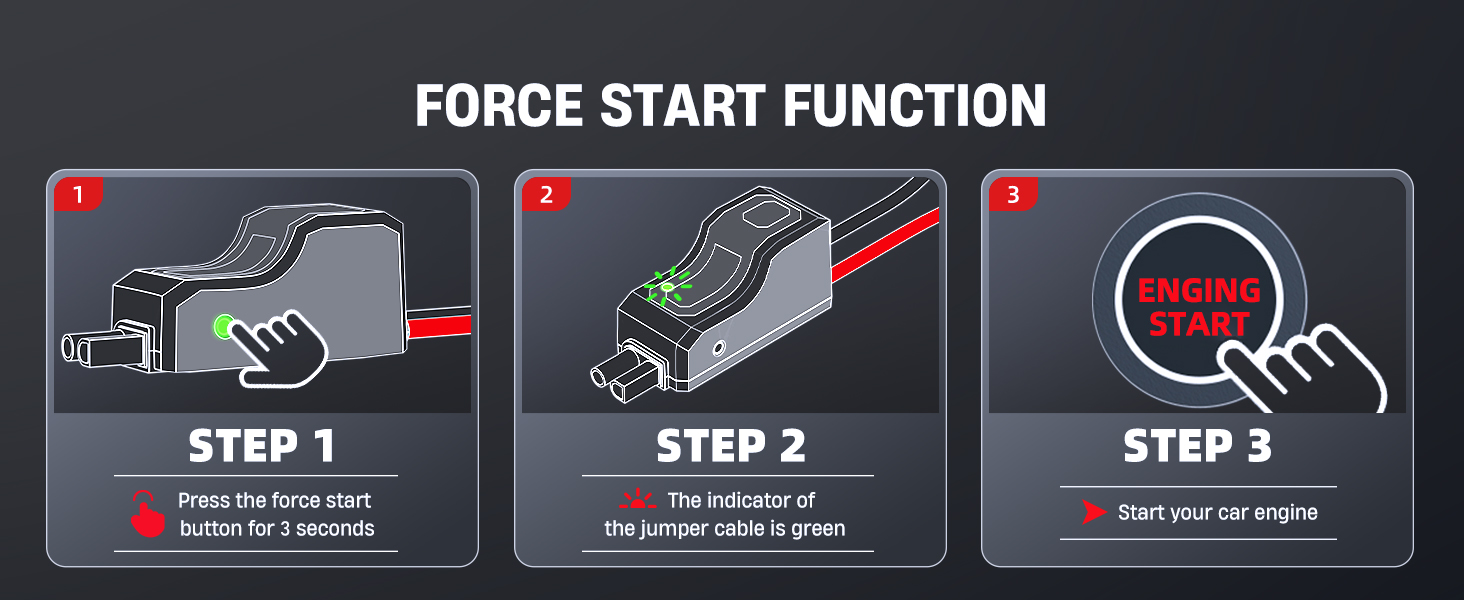 FORCE START FUNCTION

1

STEP 1

Press the force start button for 3 seconds

2

STEP 2

The indicator of the jumper cable is green

3

ENGING START

STEP 3

Start your car engine