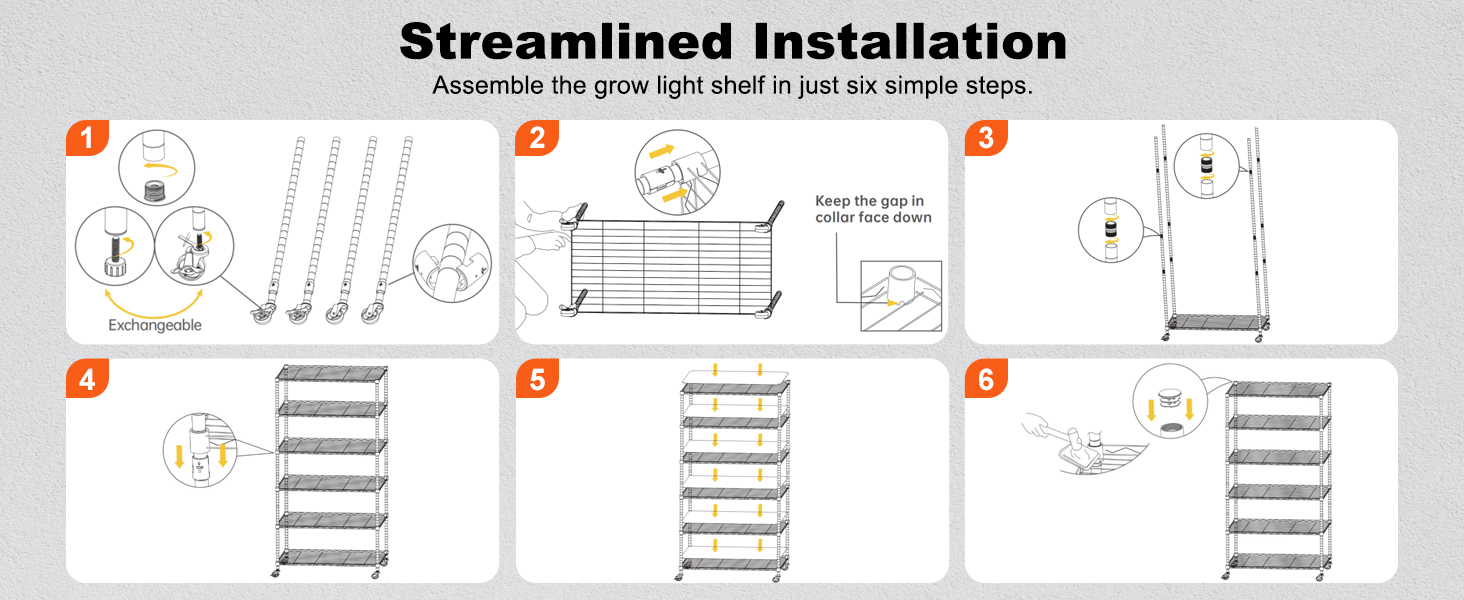 Streamlined Installation
Assemble the grow light shelf in just six simple steps.

1

Exchangeable

2

Keep the gap in collar face down

3

4

5

6