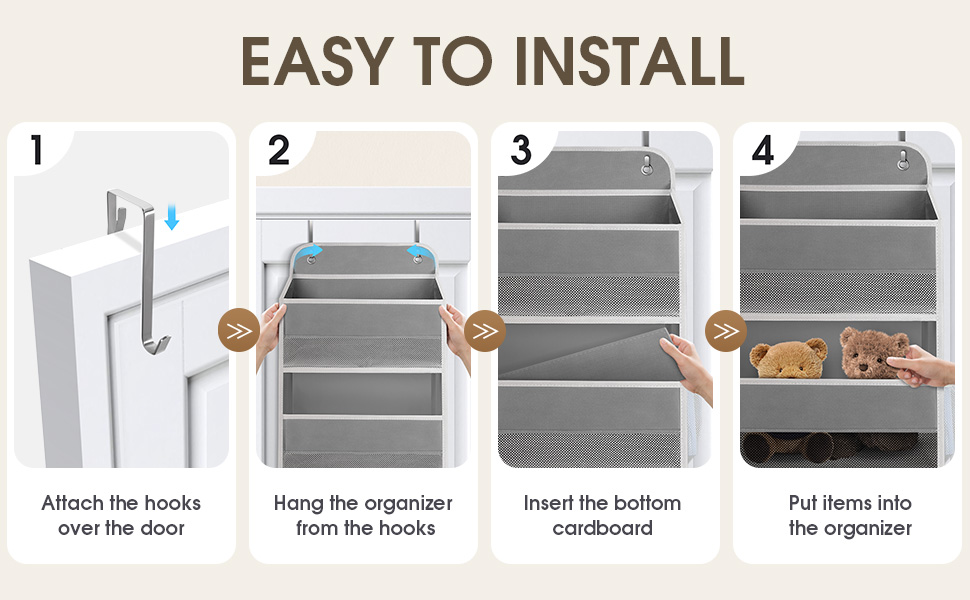 EASY TO INSTALL

1

Attach the hooks over the door

2

Hang the organizer from the hooks

3

Insert the bottom cardboard

4

Put items into the organizer