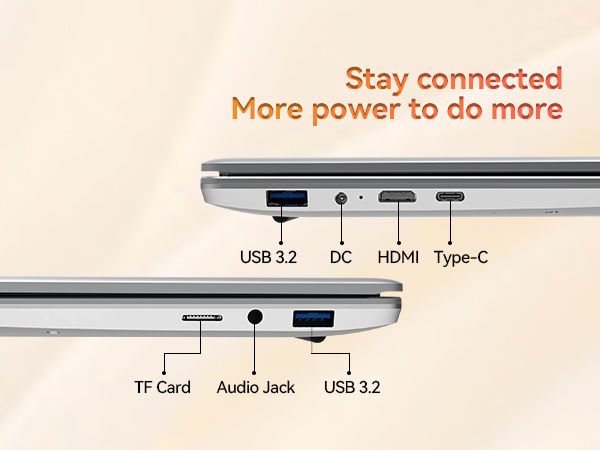 Stay connected
More power to do more

USB 3.2 DC HDMI Type-C

TF Card Audio Jack USB 3.2