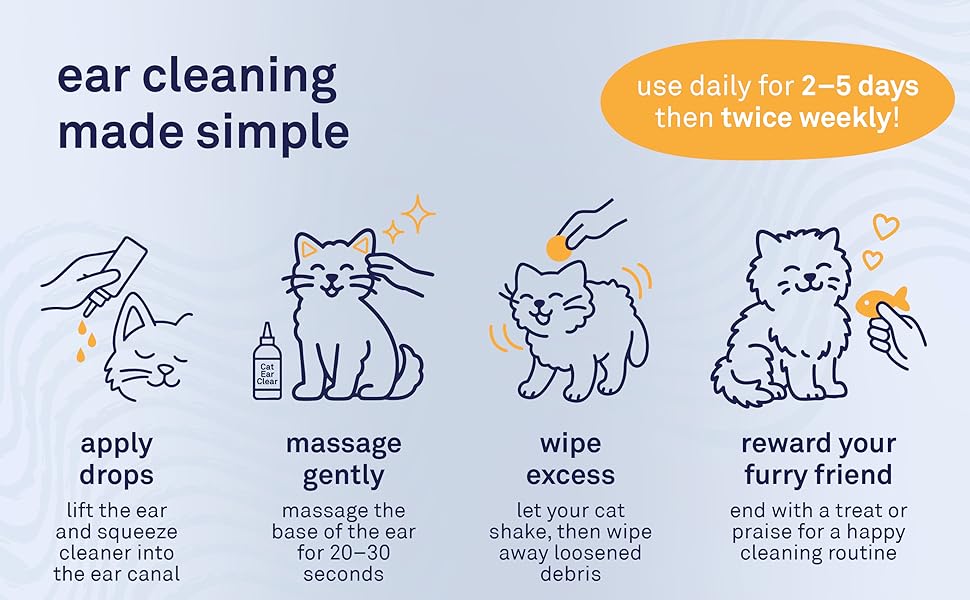 ear cleaning made simple

use daily for 2–5 days then twice weekly!

Cat Ear Clear

apply drops

lift the ear and squeeze cleaner into the ear canal

massage gently

massage the base of the ear for 20–30 seconds

wipe excess

let your cat shake, then wipe away loosened debris

reward your furry friend

end with a treat or praise for a happy cleaning routine