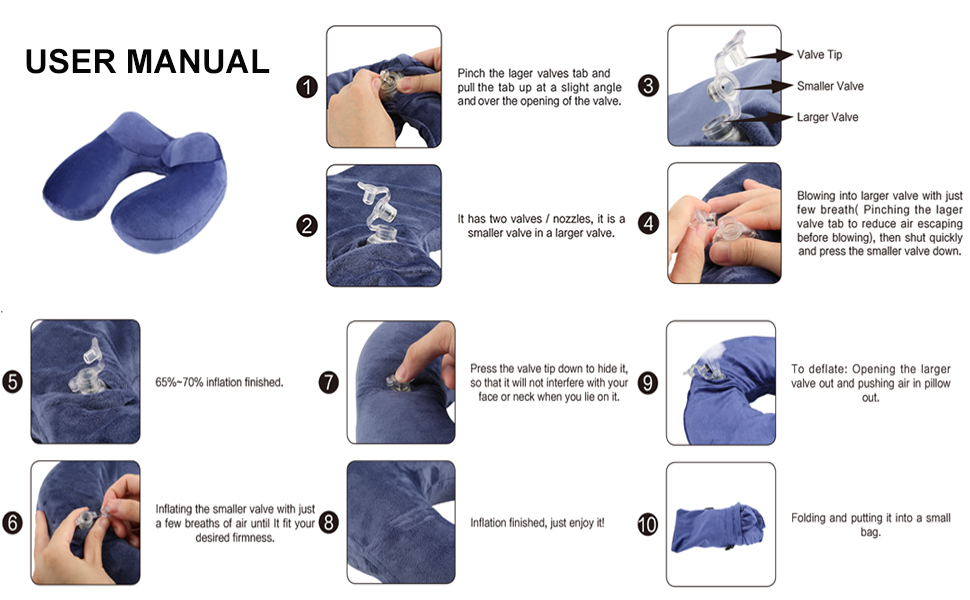 USER MANUAL

1 Pinch the lager valves tab and pull the tab up at a slight angle and over the opening of the valve.

2 It has two valves / nozzles, it is a smaller valve in a larger valve.

3 Valve Tip
Smaller Valve
Larger Valve

4 Blowing into larger valve with just few breath( Pinching the lager valve tab to reduce air escaping before blowing), then shut quickly and press the smaller valve down.

5 65%~70% inflation finished.

6 Inflating the smaller valve with just a few breaths of air until It fit your desired firmness.

7 Press the valve tip down to hide it, so that it will not interfere with your face or neck when you lie on it.

8 Inflation finished, just enjoy it!

9 To deflate: Opening the larger valve out and pushing air in pillow out.

10 Folding and putting it into a small bag.