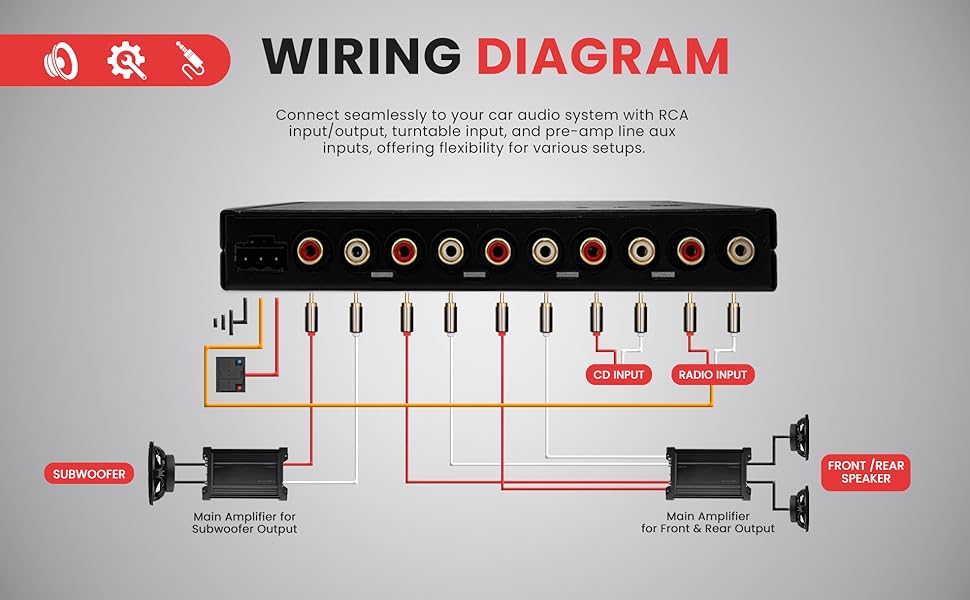 WIRING DIAGRAM

Connect seamlessly to your car audio system with RCA input/output, turntable input, and pre-amp line aux inputs, offering flexibility for various setups.

CD INPUT

RADIO INPUT

SUBWOOFER

Main Amplifier for Subwoofer Output

Main Amplifier for Front & Rear Output

FRONT /REAR SPEAKER