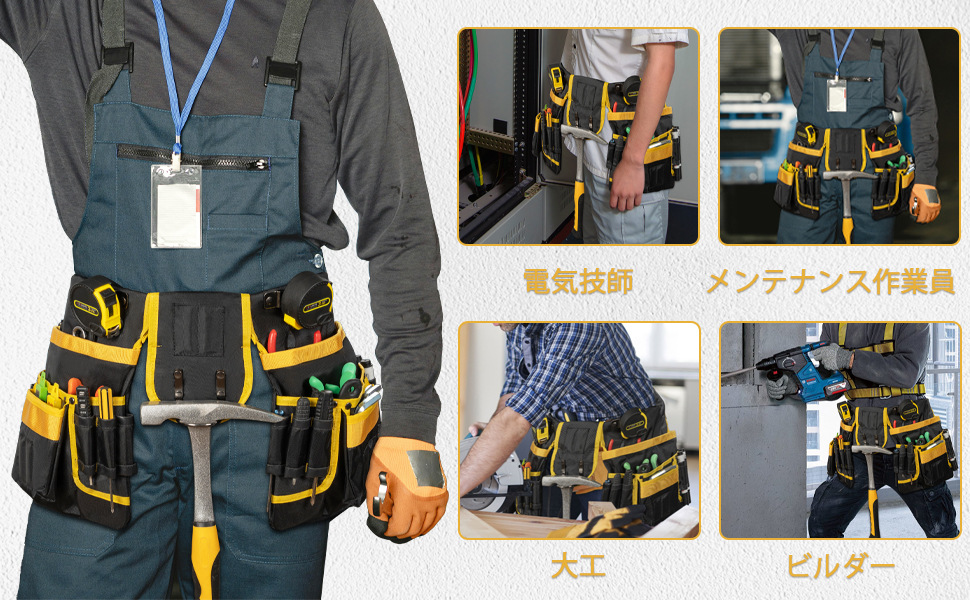 電気技師

メンテナンス作業員

大工

ビルダー