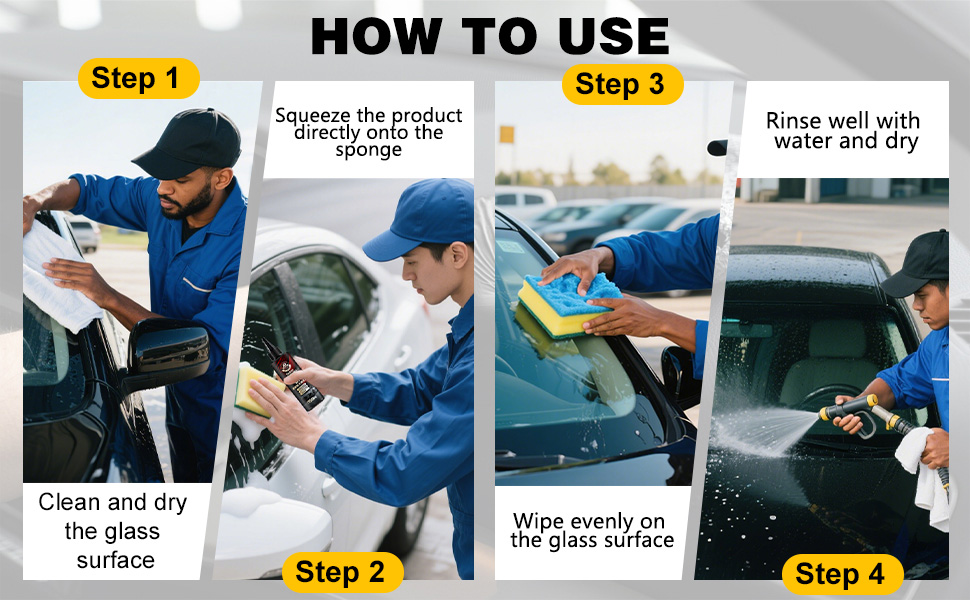 HOW TO USE

Step 1

Clean and dry the glass surface

Squeeze the product directly onto the sponge

Step 2

Step 3

Wipe evenly on the glass surface

Rinse well with water and dry

Step 4