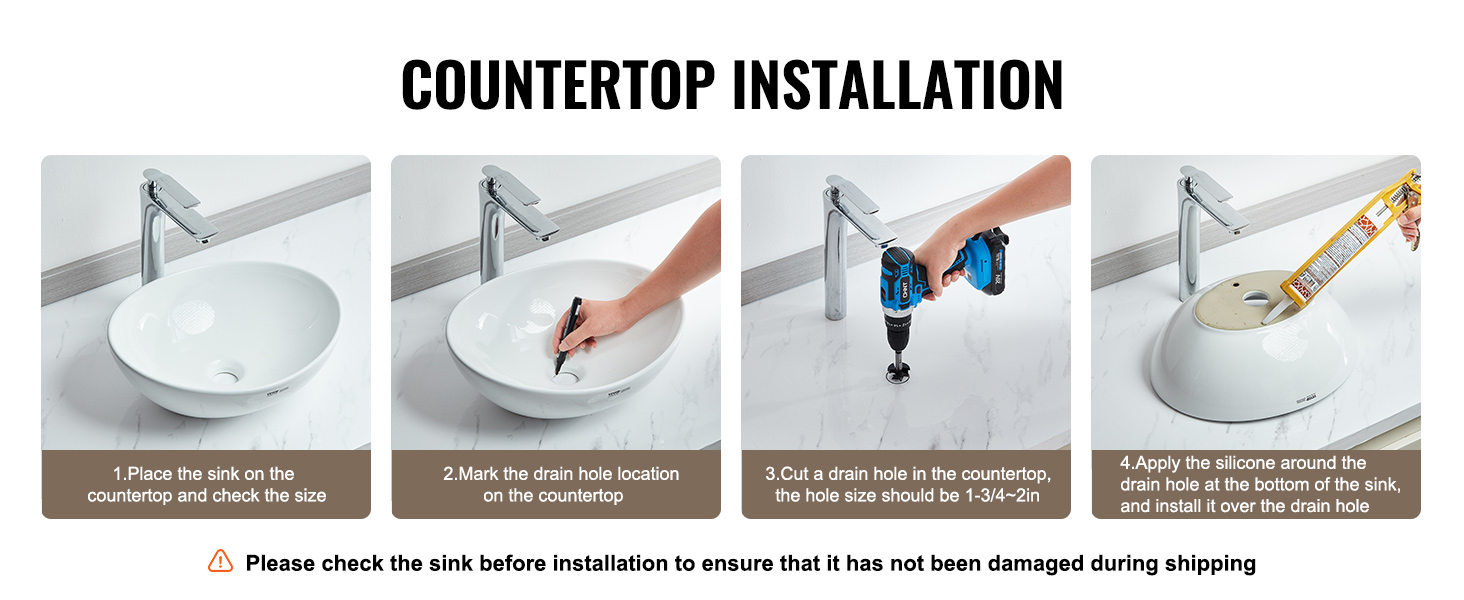 COUNTERTOP INSTALLATION

1.Place the sink on the countertop and check the size

2.Mark the drain hole location on the countertop

3.Cut a drain hole in the countertop, the hole size should be 1-3/4~2in

4.Apply the silicone around the drain hole at the bottom of the sink, and install it over the drain hole

Please check the sink before installation to ensure that it has not been damaged during shipping