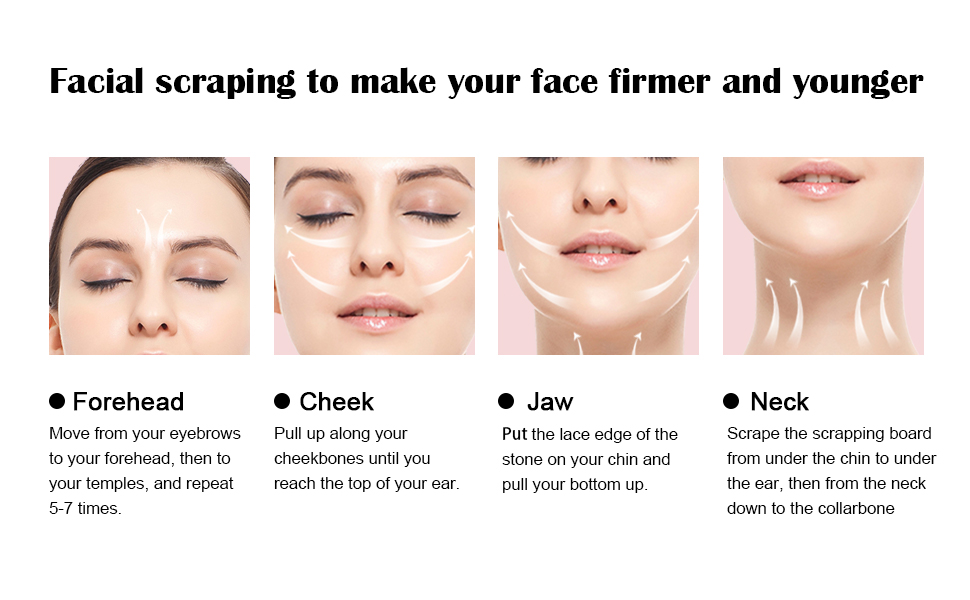 Facial scraping to make your face firmer and younger

● Forehead
Move from your eyebrows to your forehead, then to your temples, and repeat 5-7 times.

● Cheek
Pull up along your cheekbones until you reach the top of your ear.

● Jaw
Put the lace edge of the stone on your chin and pull your bottom up.

● Neck
Scrape the scrapping board from under the chin to under the ear, then from the neck down to the collarbone