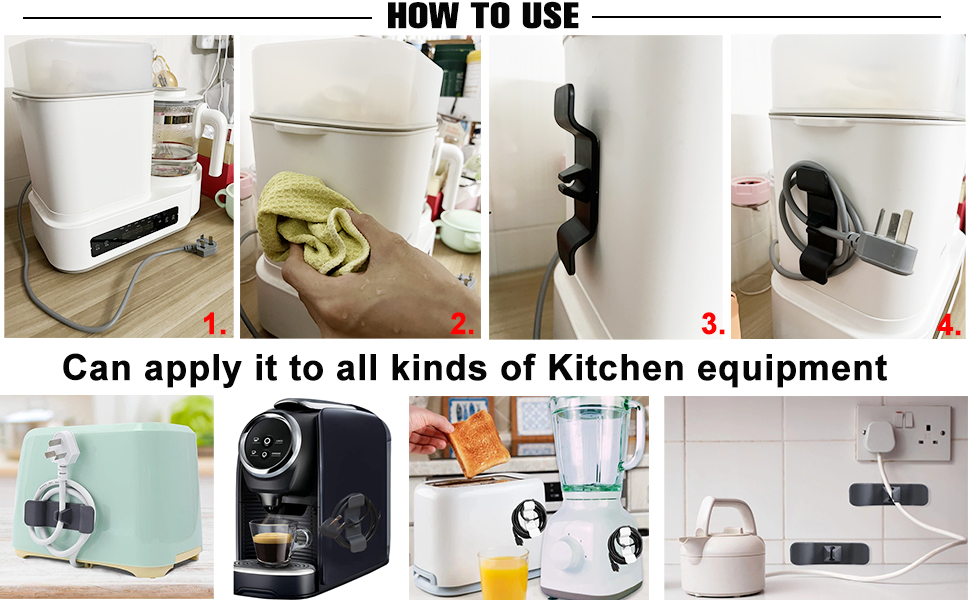 HOW TO USE

1.

2.

3.

4.

Can apply it to all kinds of Kitchen equipment