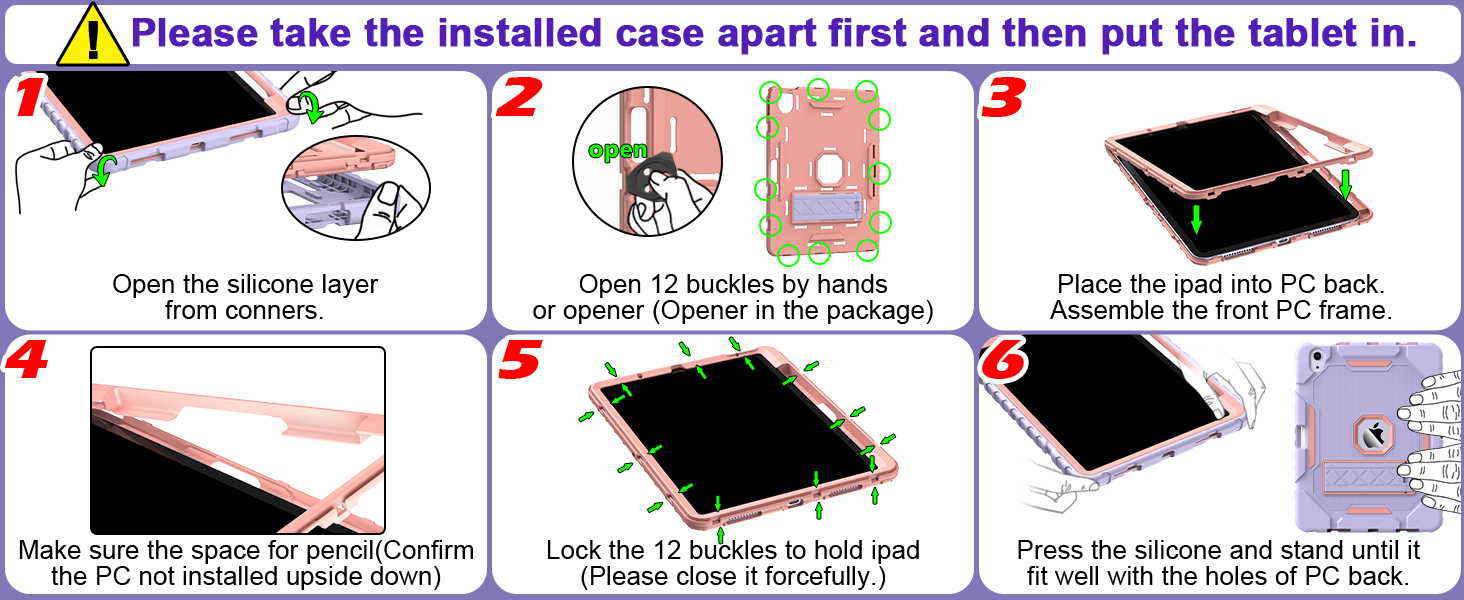 Please take the installed case apart first and then put the tablet in.

1

Open the silicone layer from conners.

2

open

Open 12 buckles by hands or opener (Opener in the package)

3

Place the ipad into PC back. Assemble the front PC frame.

4

Make sure the space for pencil(Confirm the PC not installed upside down)

5

Lock the 12 buckles to hold ipad (Please close it forcefully.)

6

Press the silicone and stand until it fit well with the holes of PC back.