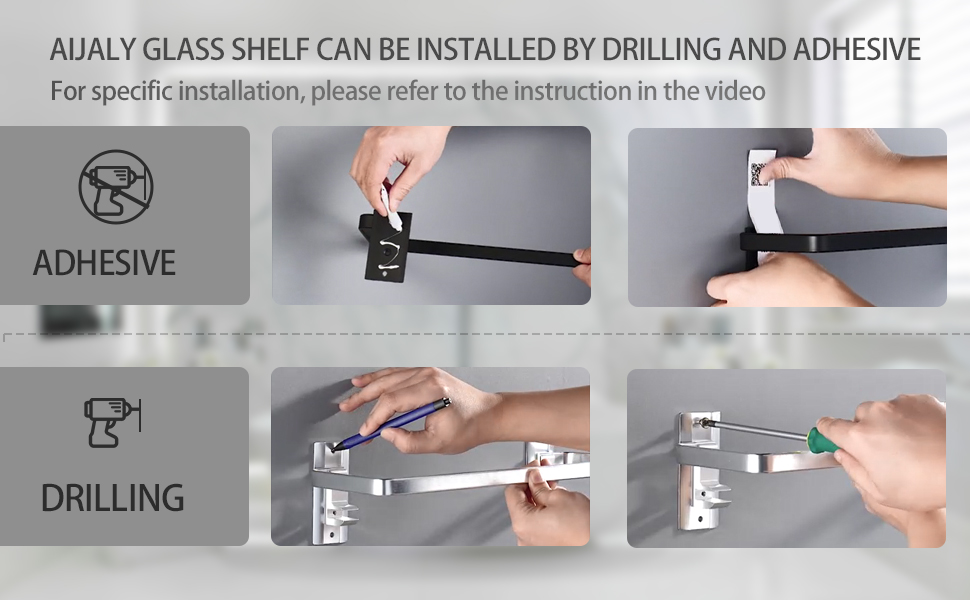 AIJALY GLASS SHELF CAN BE INSTALLED BY DRILLING AND ADHESIVE
For specific installation, please refer to the instruction in the video

ADHESIVE

DRILLING