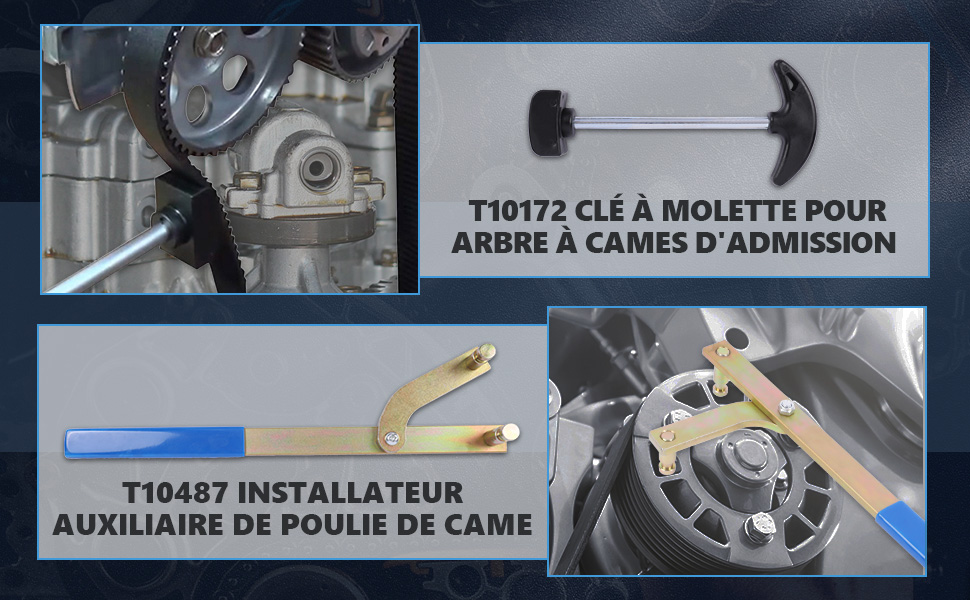 T10172 CLÉ À MOLETTE POUR ARBRE À CAMES D'ADMISSION

T10487 INSTALLATEUR AUXILIAIRE DE POULIE DE CAME