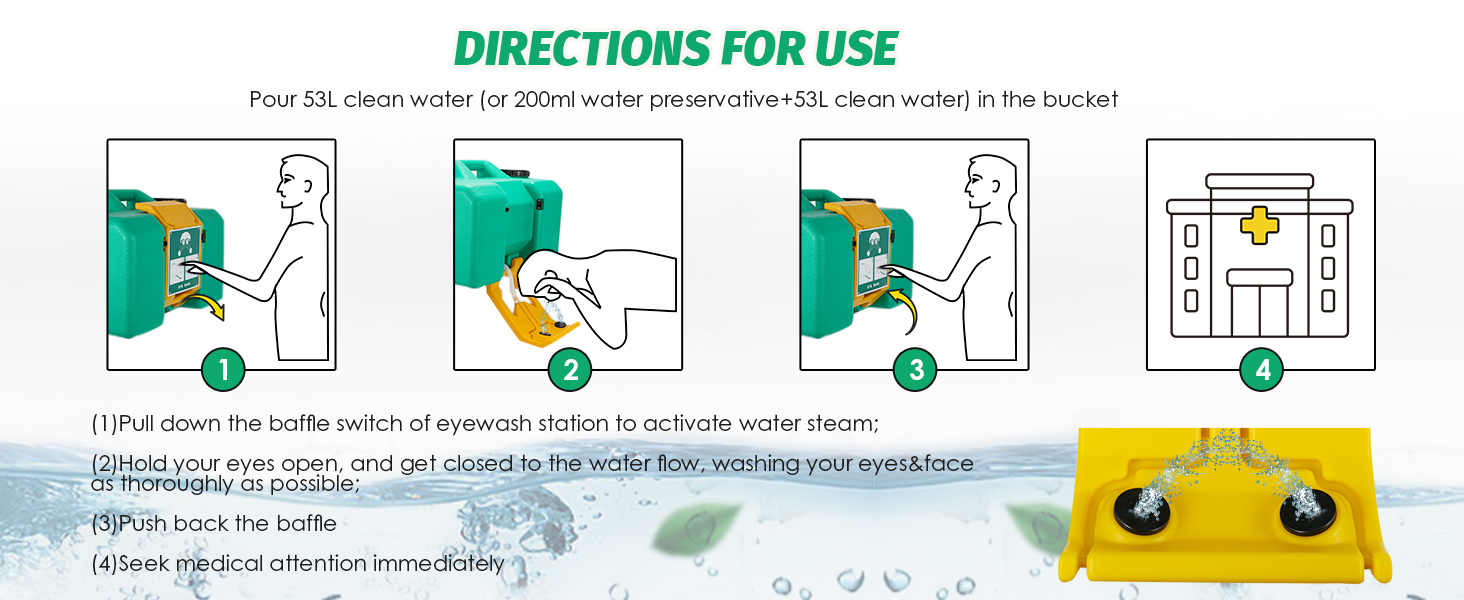 DIRECTIONS FOR USE

Pour 53L clean water (or 200ml water preservative+53L clean water) in the bucket

1

2

3

4

(1)Pull down the baffle switch of eyewash station to activate water steam;

(2)Hold your eyes open, and get closed to the water flow, washing your eyes&face as thoroughly as possible;

(3)Push back the baffle

(4)Seek medical attention immediately