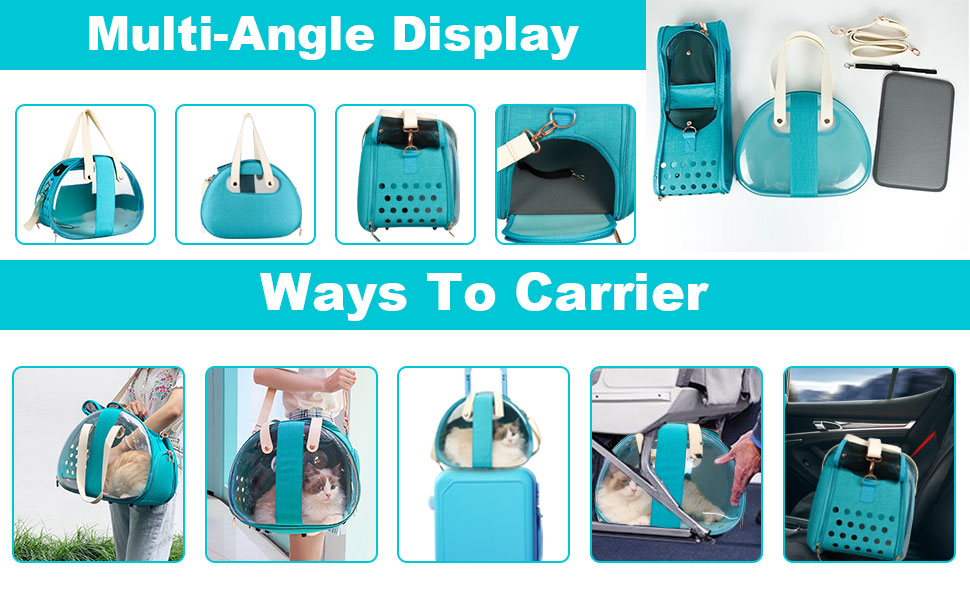 Multi-Angle Display

Ways To Carrier