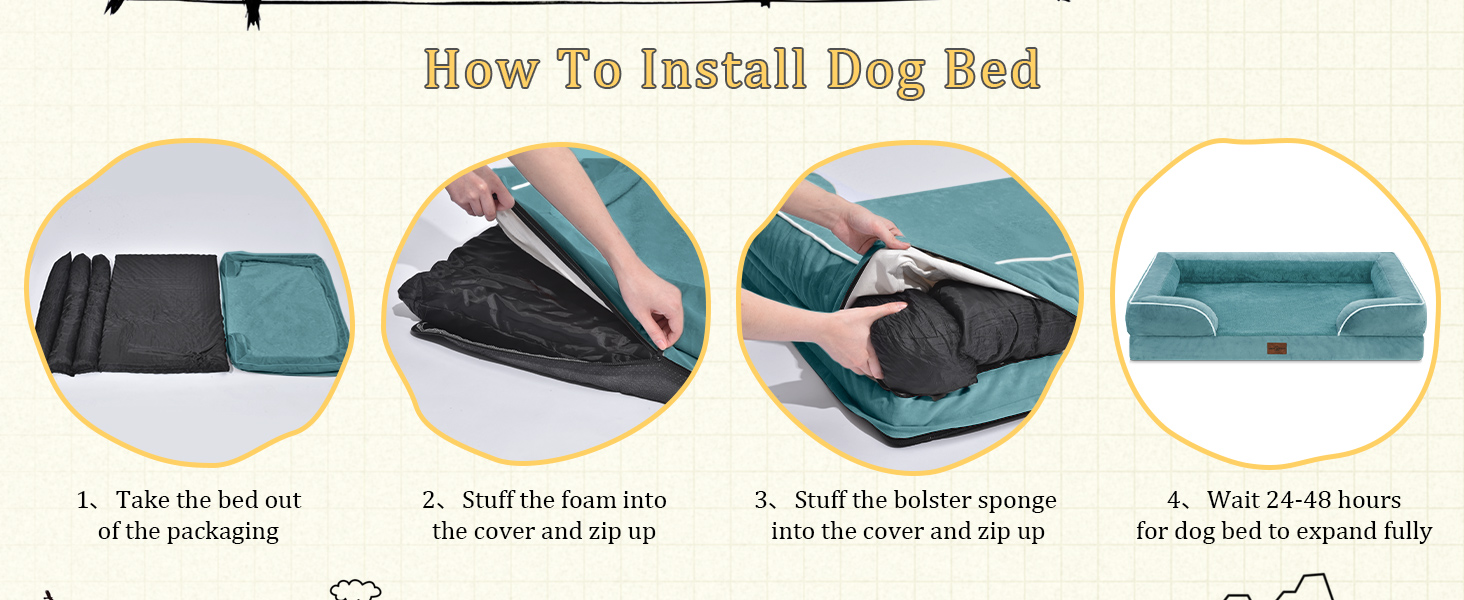 How To Install Dog Bed

1、Take the bed out of the packaging

2、Stuff the foam into the cover and zip up

3、Stuff the bolster sponge into the cover and zip up

4、Wait 24-48 hours for dog bed to expand fully