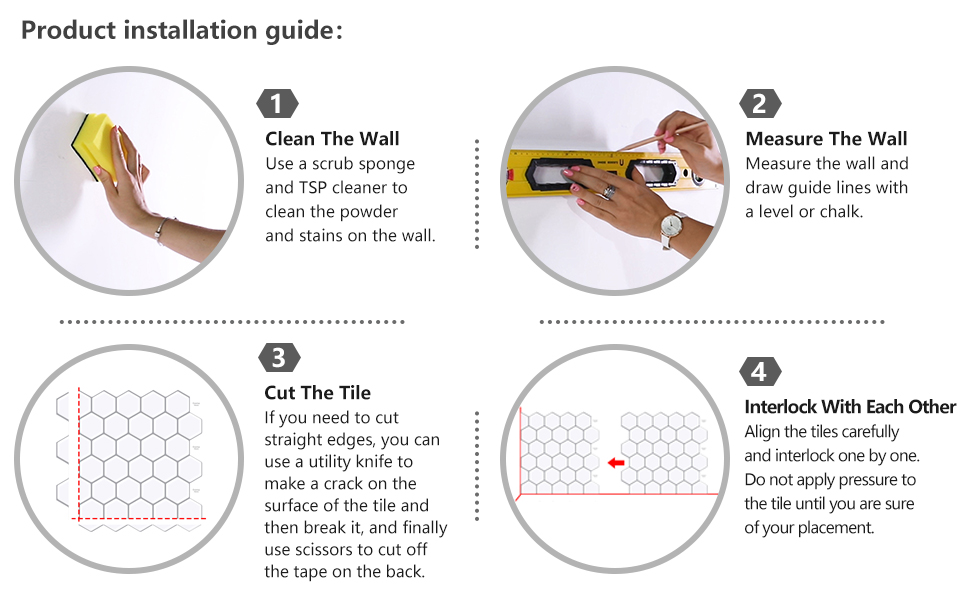 Product installation guide:

1

Clean The Wall

Use a scrub sponge and TSP cleaner to clean the powder and stains on the wall.

2

Measure The Wall

Measure the wall and draw guide lines with a level or chalk.

3

Cut The Tile

If you need to cut straight edges, you can use a utility knife to make a crack on the surface of the tile and then break it, and finally use scissors to cut off the tape on the back.

4

Interlock With Each Other

Align the tiles carefully and interlock one by one. Do not apply pressure to the tile until you are sure of your placement.