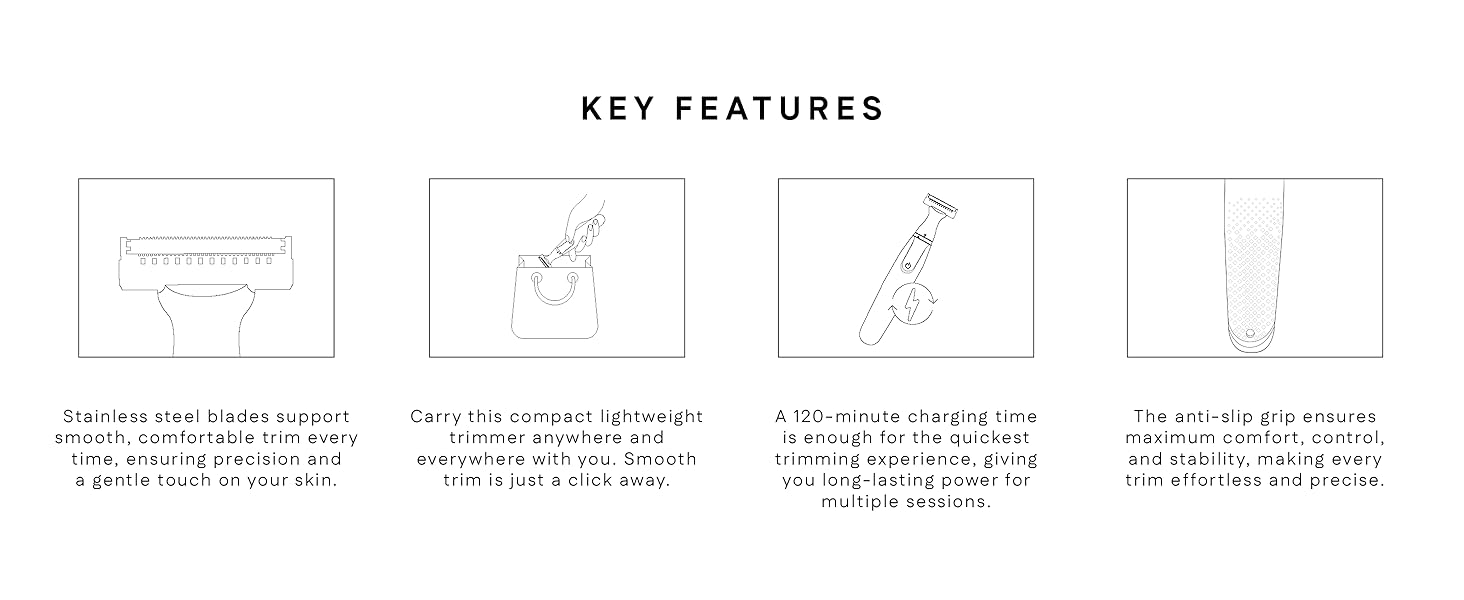 KEY FEATURES

Stainless steel blades support smooth, comfortable trim every time, ensuring precision and a gentle touch on your skin.

Carry this compact lightweight trimmer anywhere and everywhere with you. Smooth trim is just a click away.

A 120-minute charging time is enough for the quickest trimming experience, giving you long-lasting power for multiple sessions.

The anti-slip grip ensures maximum comfort, control, and stability, making every trim effortless and precise.