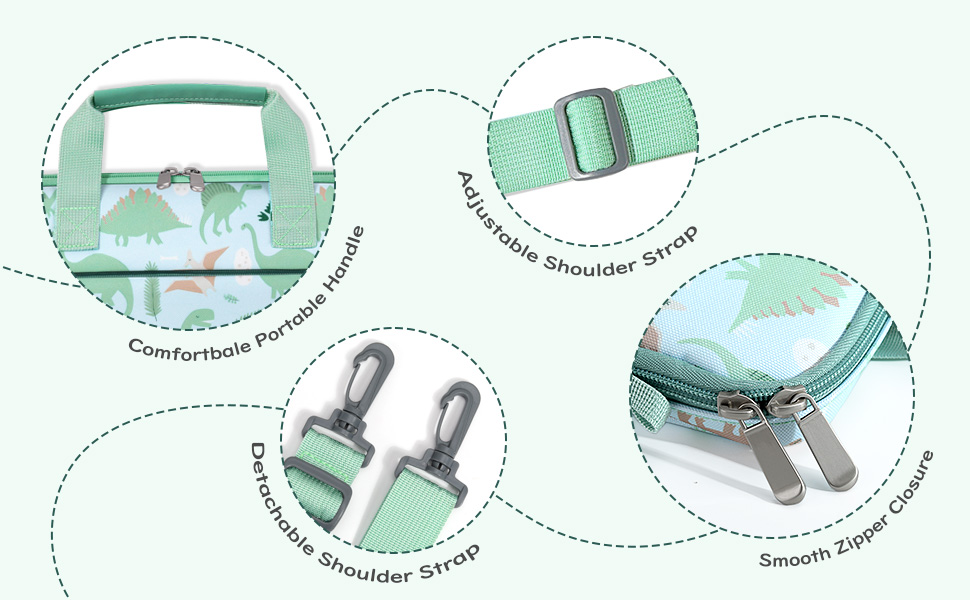 Comfortbale Portable Handle

Adjustable Shoulder Strap

Detachable Shoulder Strap

Smooth Zipper Closure