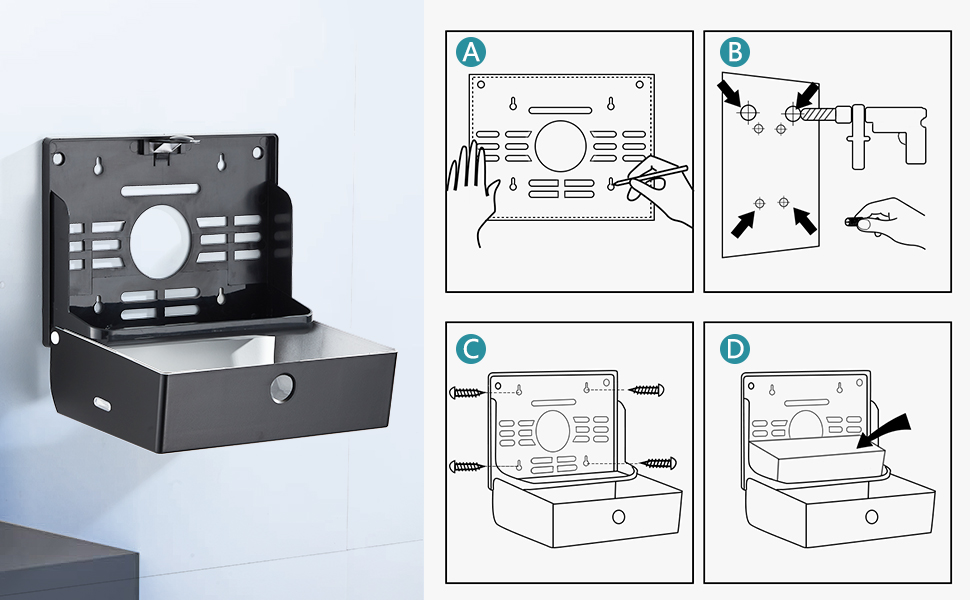 A

B

C

D