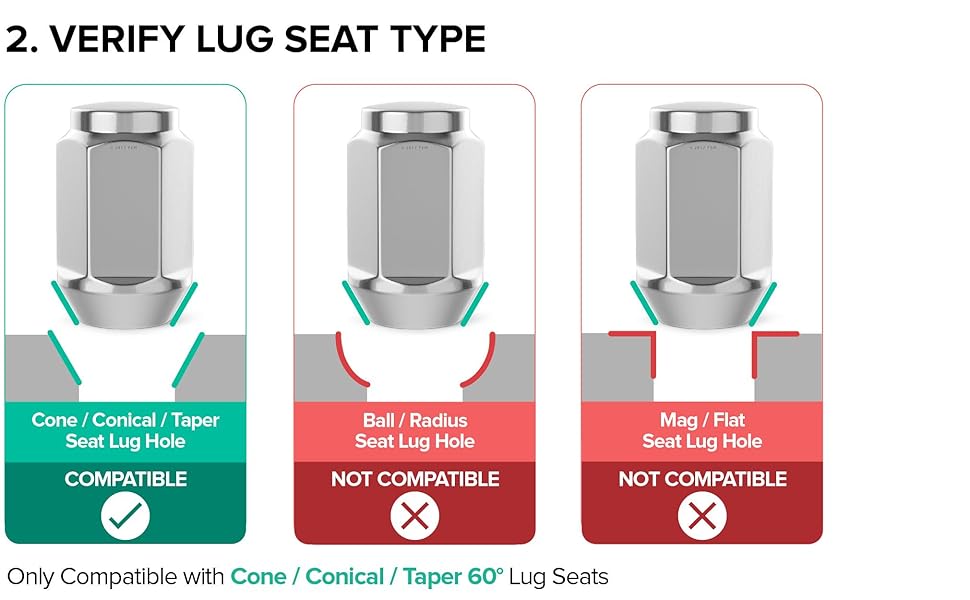 2. VERIFY LUG SEAT TYPE

Cone / Conical / Taper Seat Lug Hole

COMPATIBLE

Ball / Radius Seat Lug Hole

NOT COMPATIBLE

Mag / Flat Seat Lug Hole

NOT COMPATIBLE

Only Compatible with Cone / Conical / Taper 60° Lug Seats