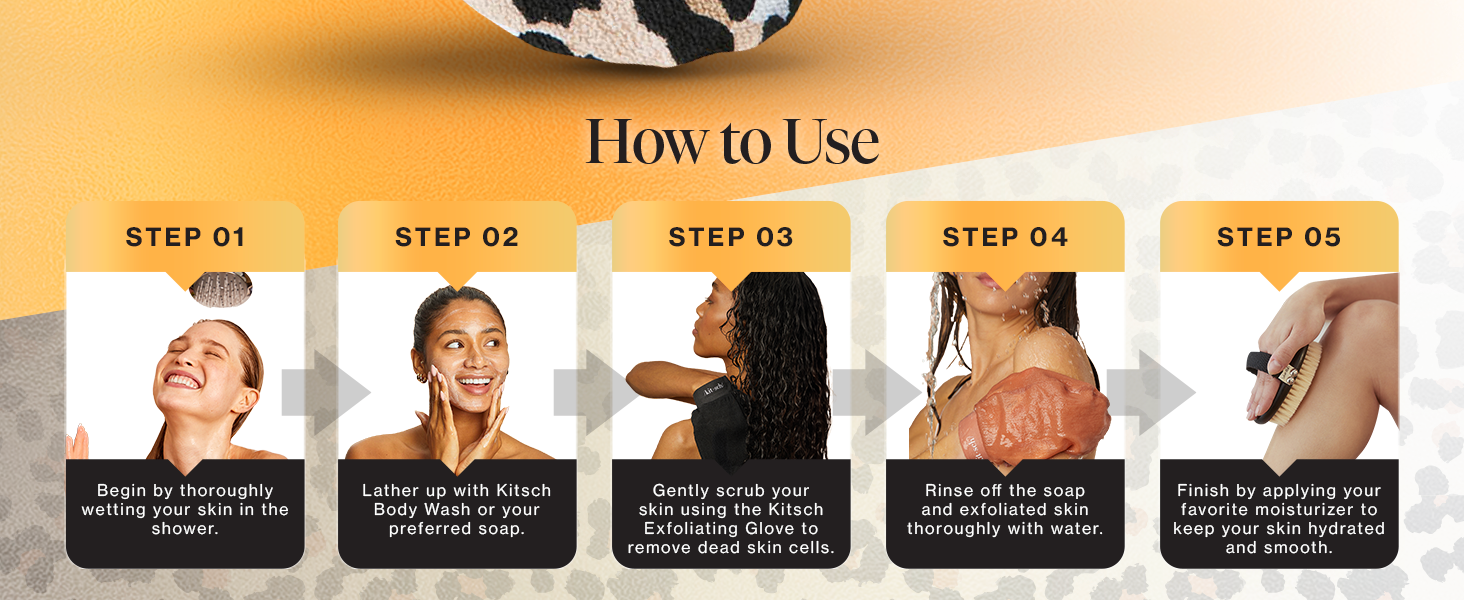 How to Use

STEP 01

Begin by thoroughly wetting your skin in the shower.

STEP 02

Lather up with Kitsch Body Wash or your preferred soap.

STEP 03

Kitsch

Gently scrub your skin using the Kitsch Exfoliating Glove to remove dead skin cells.

STEP 04

Rinse off the soap and exfoliated skin thoroughly with water.

STEP 05

Finish by applying your favorite moisturizer to keep your skin hydrated and smooth.