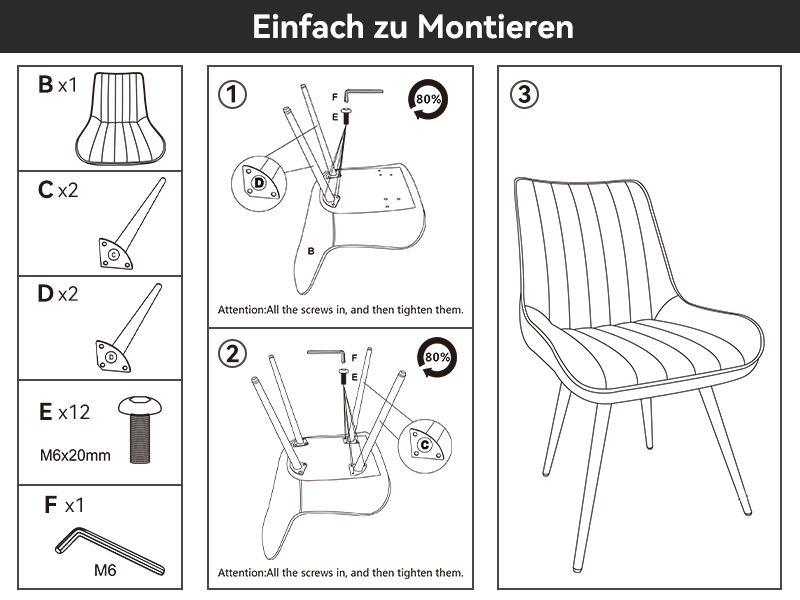 Einfach zu Montieren

B x1

C x2

C

D x2

D

E x12

M6x20mm

F x1

M6

①

F

E

80%

D

B

Attention:All the screws in, and then tighten them.

②

F

E

80%

C

Attention:All the screws in, and then tighten them.

③