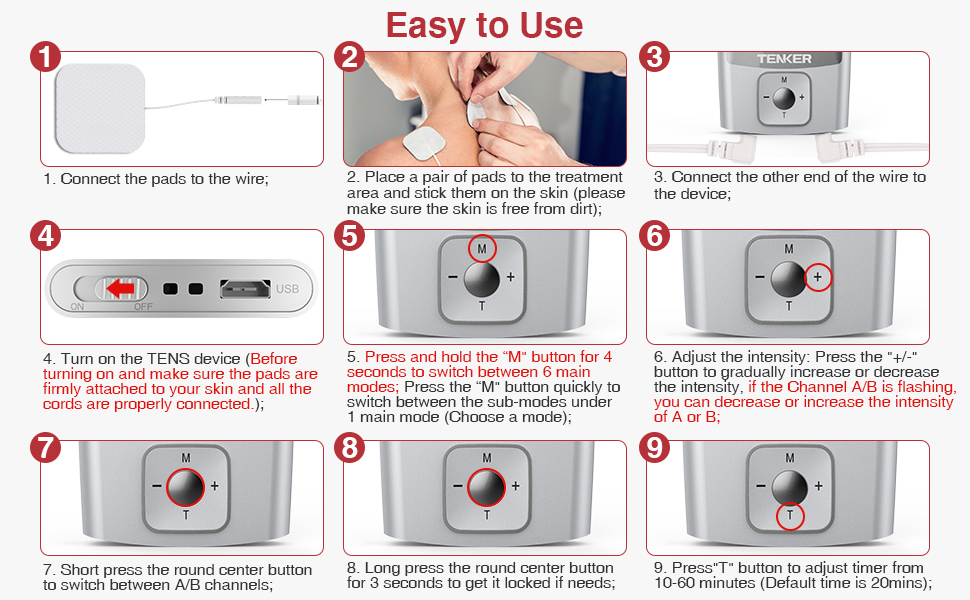 Easy to Use

1

1. Connect the pads to the wire;

2

2. Place a pair of pads to the treatment area and stick them on the skin (please make sure the skin is free from dirt);

3

TENKER

M
−
+
T

3. Connect the other end of the wire to the device;

4

ON OFF USB

4. Turn on the TENS device (Before turning on and make sure the pads are firmly attached to your skin and all the cords are properly connected.);

5

M
−
+
T

5. Press and hold the "M" button for 4 seconds to switch between 6 main modes; Press the "M" button quickly to switch between the sub-modes under 1 main mode (Choose a mode);

6

M
−
+
T

6. Adjust the intensity: Press the "+/-" button to gradually increase or decrease the intensity, if the Channel A/B is flashing, you can decrease or increase the intensity of A or B;

7

M
−
+
T

7. Short press the round center button to switch between A/B channels;

8

M
−
+
T

8. Long press the round center button for 3 seconds to get it locked if needs;

9

M
−
+
T

9. Press"T" button to adjust timer from 10-60 minutes (Default time is 20mins);