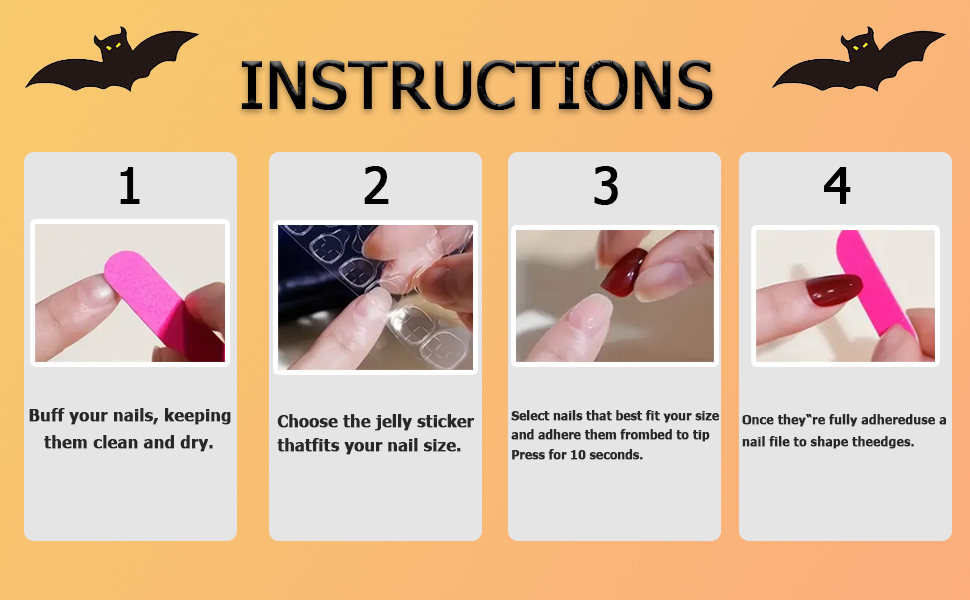 INSTRUCTIONS

1

Buff your nails, keeping them clean and dry.

2

Choose the jelly sticker thatfits your nail size.

3

Select nails that best fit your size and adhere them frombed to tip Press for 10 seconds.

4

Once they"re fully adhereduse a nail file to shape theedges.