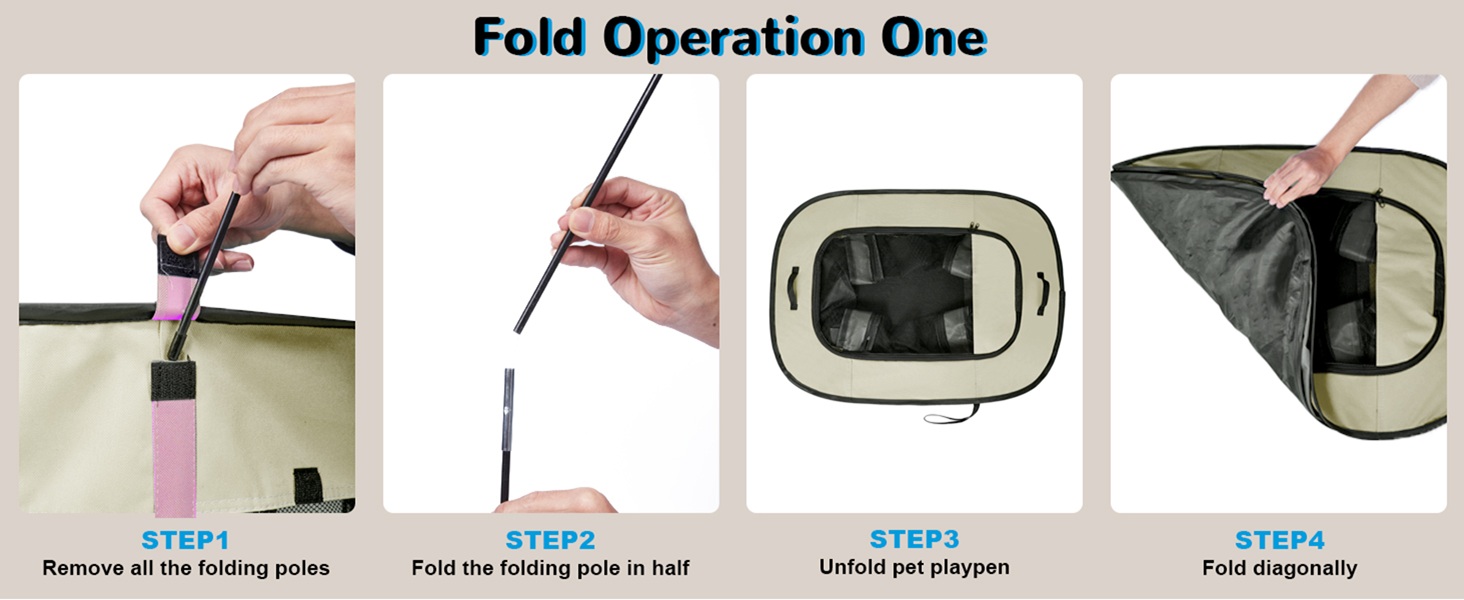 Fold Operation One

STEP1
Remove all the folding poles

STEP2
Fold the folding pole in half

STEP3
Unfold pet playpen

STEP4
Fold diagonally