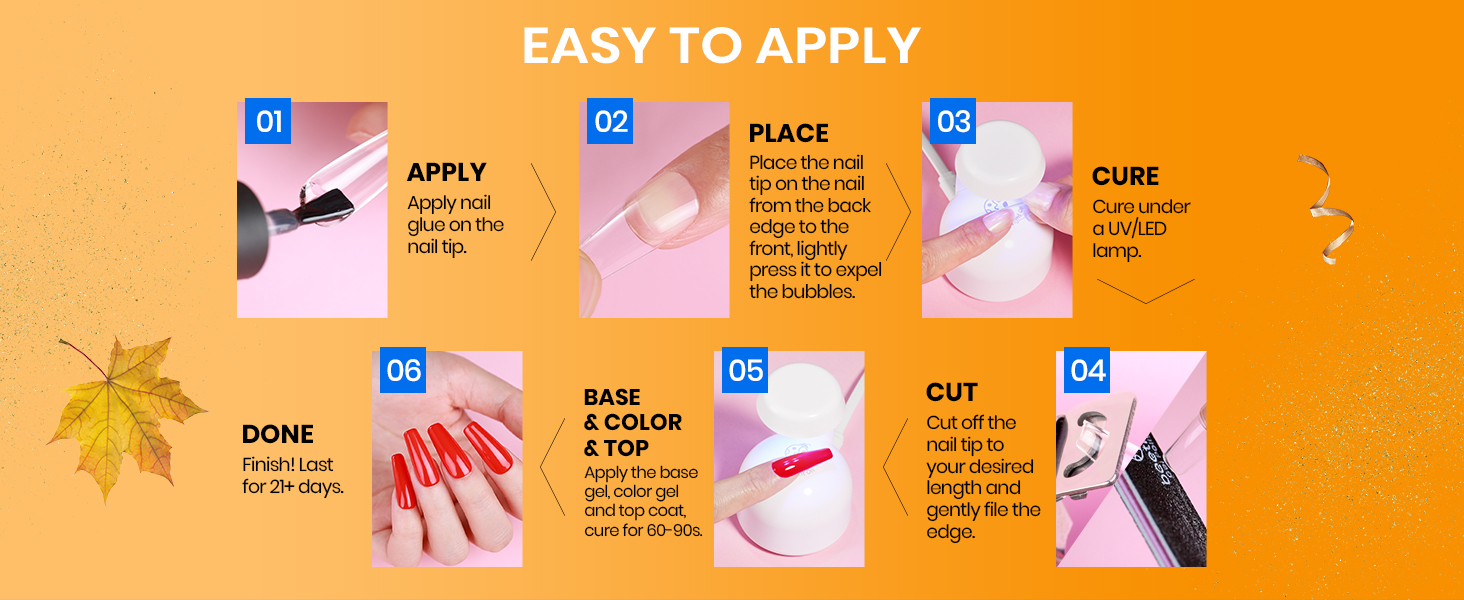 EASY TO APPLY

01

APPLY
Apply nail glue on the nail tip.

02

PLACE
Place the nail tip on the nail from the back edge to the front, lightly press it to expel the bubbles.

03

CURE
Cure under a UV/LED lamp.

04

CUT
Cut off the nail tip to your desired length and gently file the edge.

05

BASE & COLOR & TOP
Apply the base gel, color gel and top coat, cure for 60-90s.

06

DONE
Finish! Last for 21+ days.