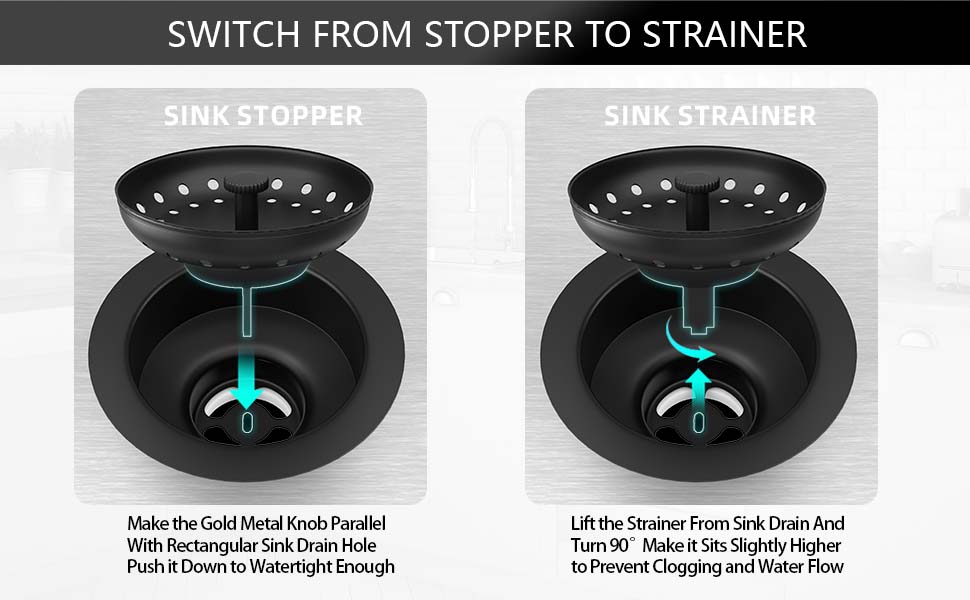 SWITCH FROM STOPPER TO STRAINER

SINK STOPPER

Make the Gold Metal Knob Parallel With Rectangular Sink Drain Hole Push it Down to Watertight Enough

SINK STRAINER

Lift the Strainer From Sink Drain And Turn 90° Make it Sits Slightly Higher to Prevent Clogging and Water Flow