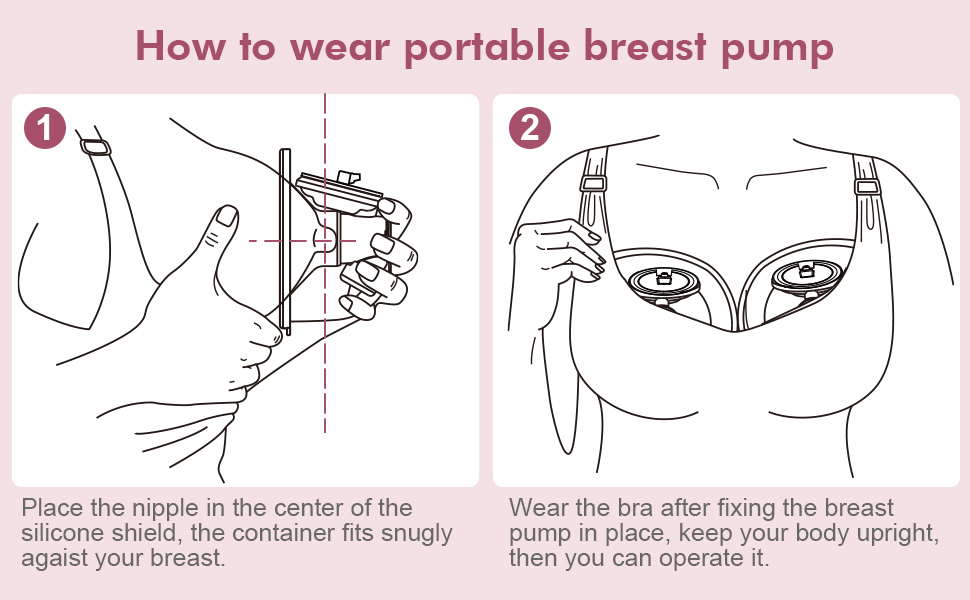 How to wear portable breast pump

1

Place the nipple in the center of the silicone shield, the container fits snugly agaist your breast.

2

Wear the bra after fixing the breast pump in place, keep your body upright, then you can operate it.