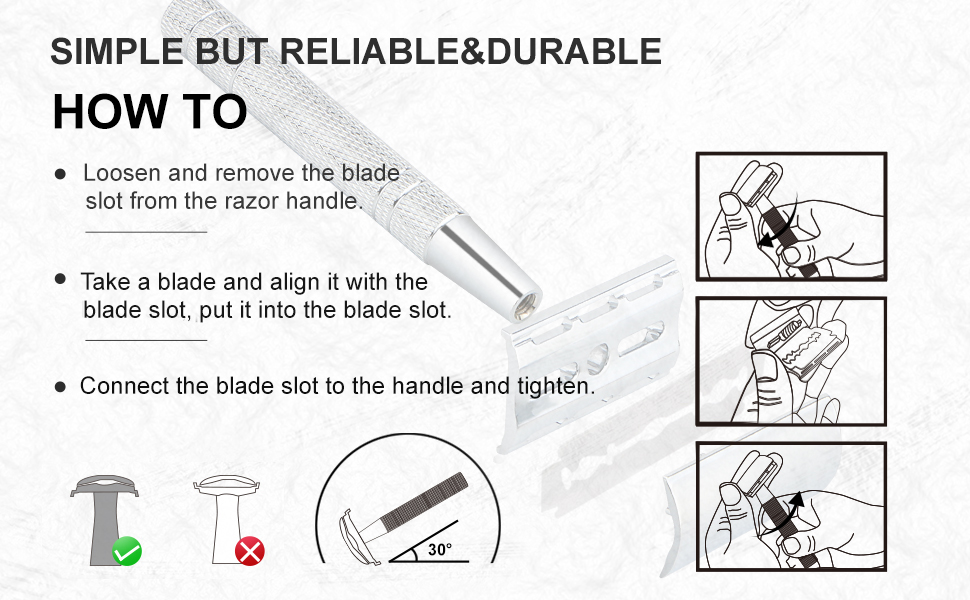 SIMPLE BUT RELIABLE&DURABLE

HOW TO

● Loosen and remove the blade slot from the razor handle.

● Take a blade and align it with the blade slot, put it into the blade slot.

● Connect the blade slot to the handle and tighten.

30°