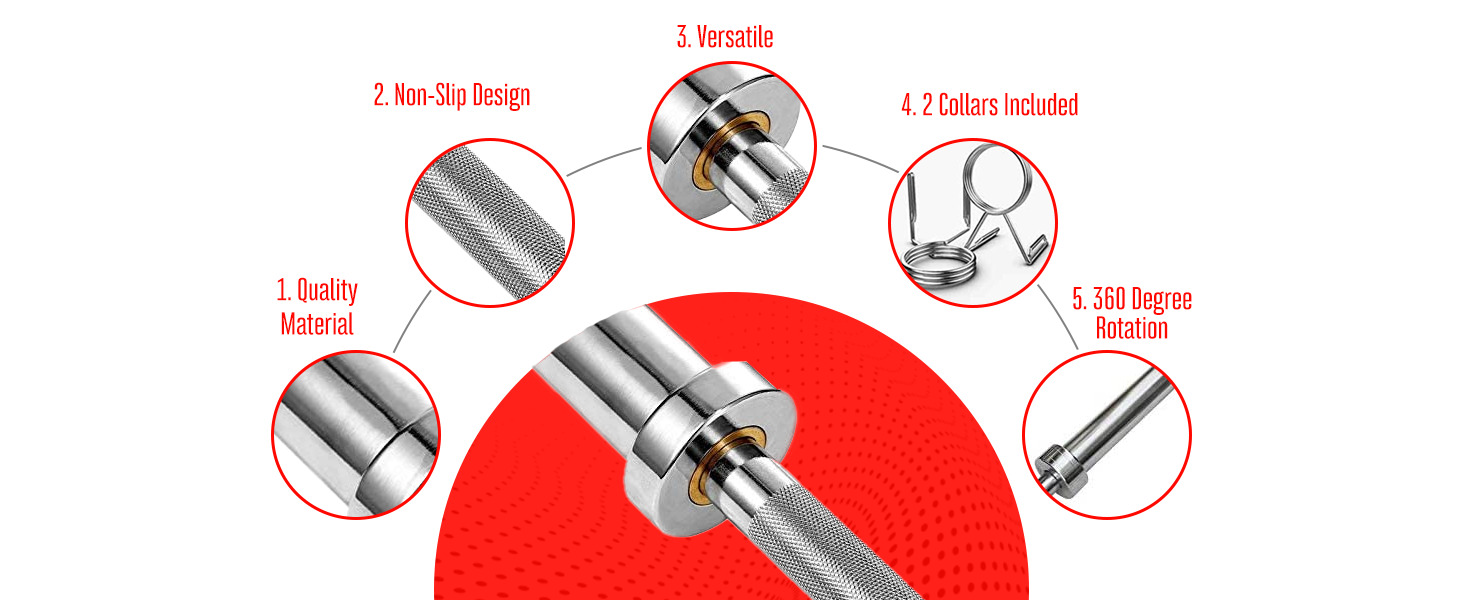 1. Quality Material

2. Non-Slip Design

3. Versatile

4. 2 Collars Included

5. 360 Degree Rotation